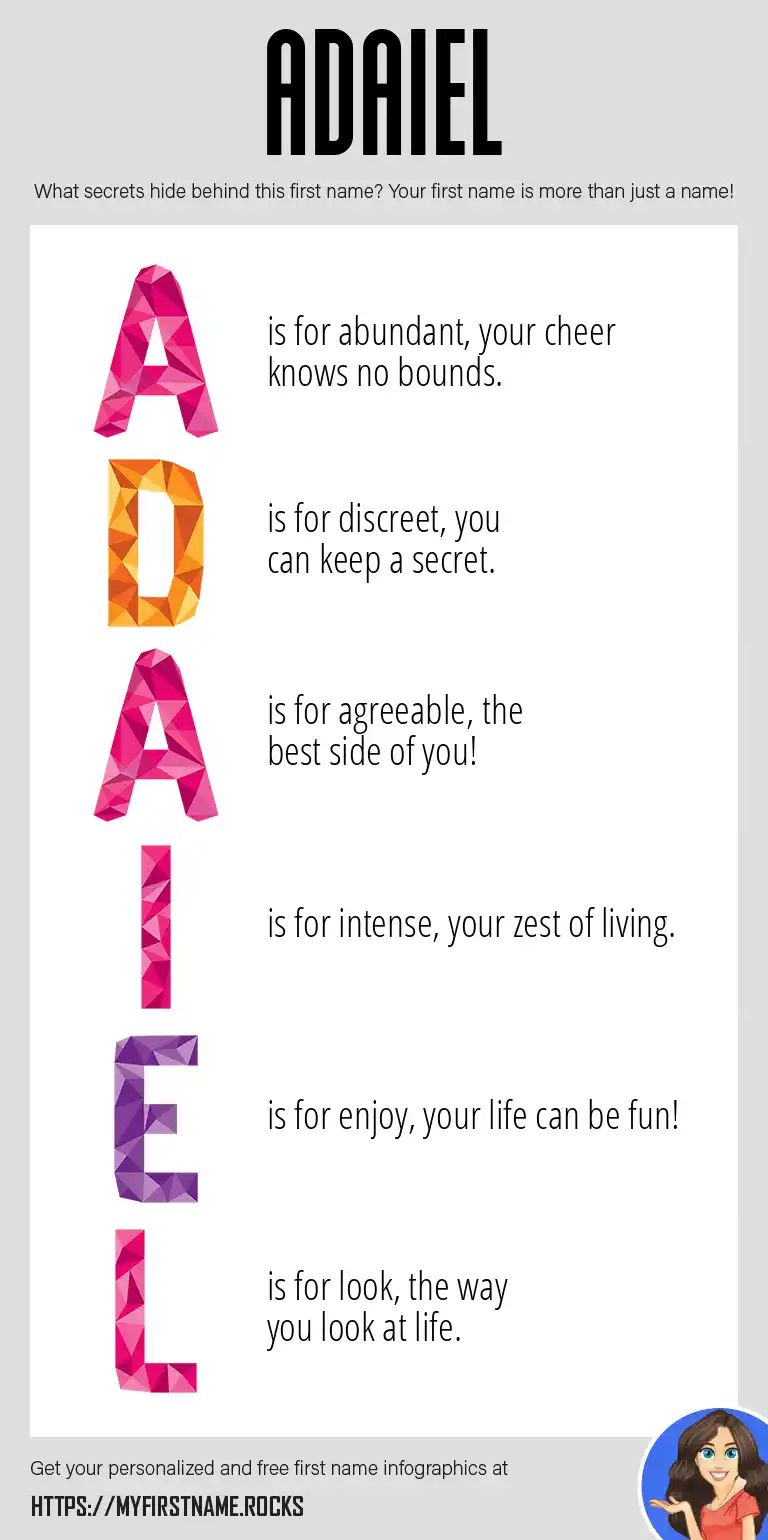 ADAIEL

What secrets hide behind this first name? Your first name is more than just a name!

A is for abundant, your cheer knows no bounds.

D is for discreet, you can keep a secret.

A is for agreeable, the best side of you!

I is for intense, your zest of living.

E is for enjoy, your life can be fun!

L is for look, the way you look at life.

Get your personalized and free first name infographics at

HTTPS://MYFIRSTNAME.ROCKS