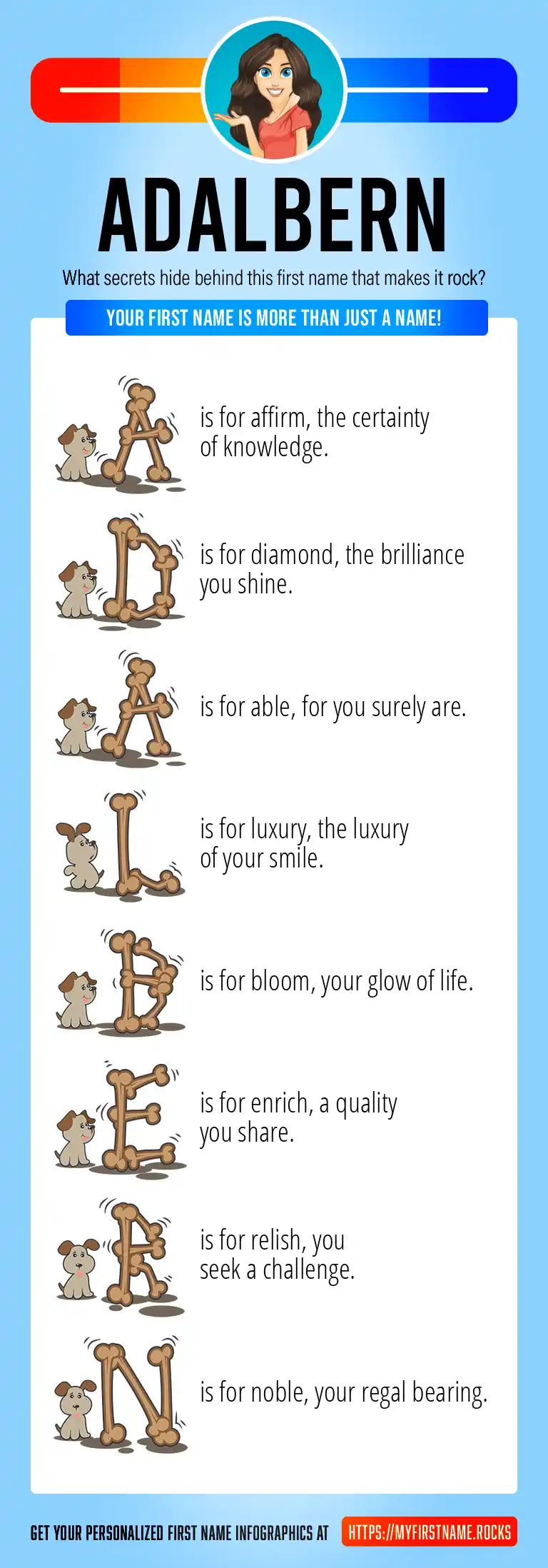 ADALBERN

What secrets hide behind this first name that makes it rock?

YOUR FIRST NAME IS MORE THAN JUST A NAME!

A is for affirm, the certainty of knowledge.

D is for diamond, the brilliance you shine.

A is for able, for you surely are.

L is for luxury, the luxury of your smile.

B is for bloom, your glow of life.

E is for enrich, a quality you share.

R is for relish, you seek a challenge.

N is for noble, your regal bearing.

GET YOUR PERSONALIZED FIRST NAME INFOGRAPHICS AT HTTPS://MYFIRSTNAME.ROCKS