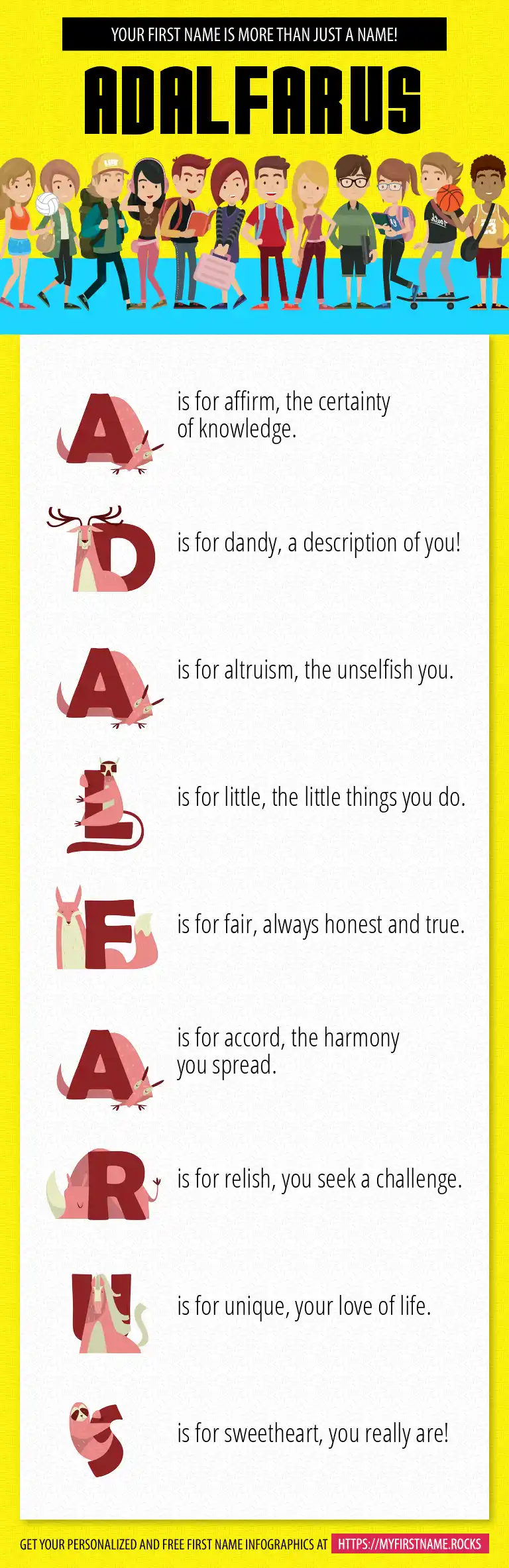 YOUR FIRST NAME IS MORE THAN JUST A NAME!

ADALFARUS

A is for affirm, the certainty of knowledge.

D is for dandy, a description of you!

A is for altruism, the unselfish you.

L is for little, the little things you do.

F is for fair, always honest and true.

A is for accord, the harmony you spread.

R is for relish, you seek a challenge.

U is for unique, your love of life.

S is for sweetheart, you really are!

GET YOUR PERSONALIZED AND FREE FIRST NAME INFOGRAPHICS AT HTTPS://MYFIRSTNAME.ROCKS