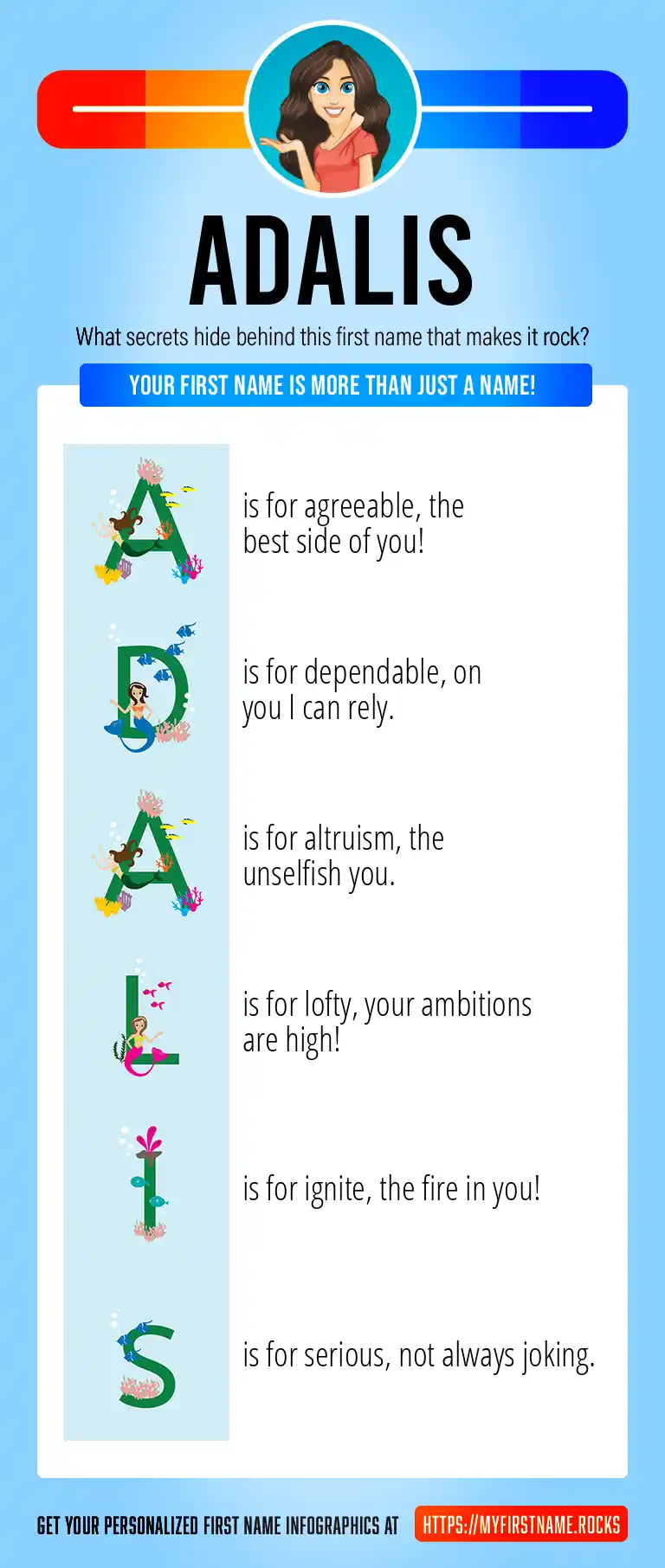 ADALIS

What secrets hide behind this first name that makes it rock?

YOUR FIRST NAME IS MORE THAN JUST A NAME!

A is for agreeable, the best side of you!

D is for dependable, on you I can rely.

A is for altruism, the unselfish you.

L is for lofty, your ambitions are high!

I is for ignite, the fire in you!

S is for serious, not always joking.

GET YOUR PERSONALIZED FIRST NAME INFOGRAPHICS AT HTTPS://MYFIRSTNAME.ROCKS