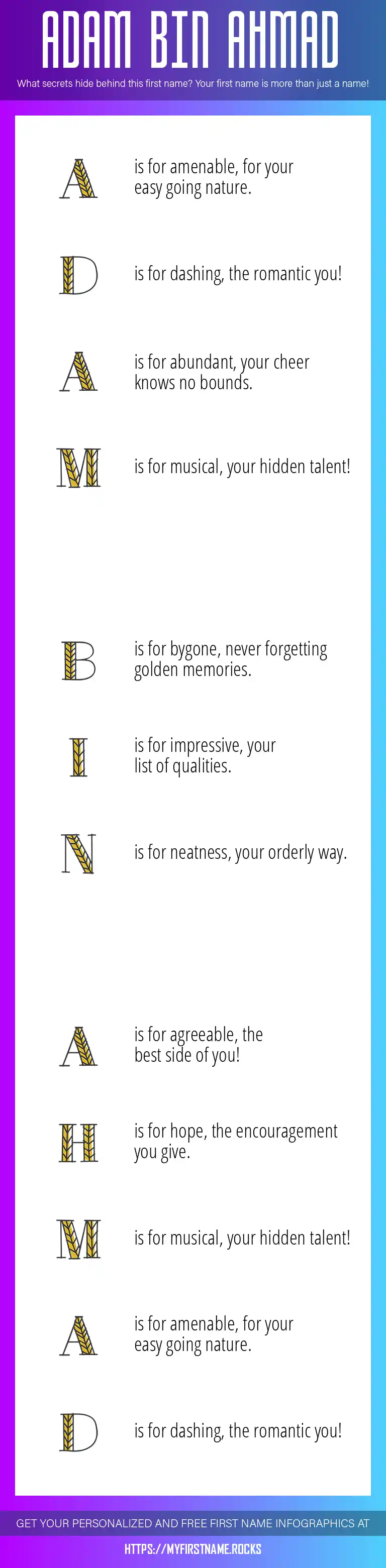 ADAM BIN AHMAD

What secrets hide behind this first name? Your first name is more than just a name!

A is for amenable, for your easy going nature.

D is for dashing, the romantic you!

A is for abundant, your cheer knows no bounds.

M is for musical, your hidden talent!

B is for bygone, never forgetting golden memories.

I is for impressive, your list of qualities.

N is for neatness, your orderly way.

A is for agreeable, the best side of you!

H is for hope, the encouragement you give.

M is for musical, your hidden talent!

A is for amenable, for your easy going nature.

D is for dashing, the romantic you!

GET YOUR PERSONALIZED AND FREE FIRST NAME INFOGRAPHICS AT

HTTPS://MYFIRSTNAME.ROCKS