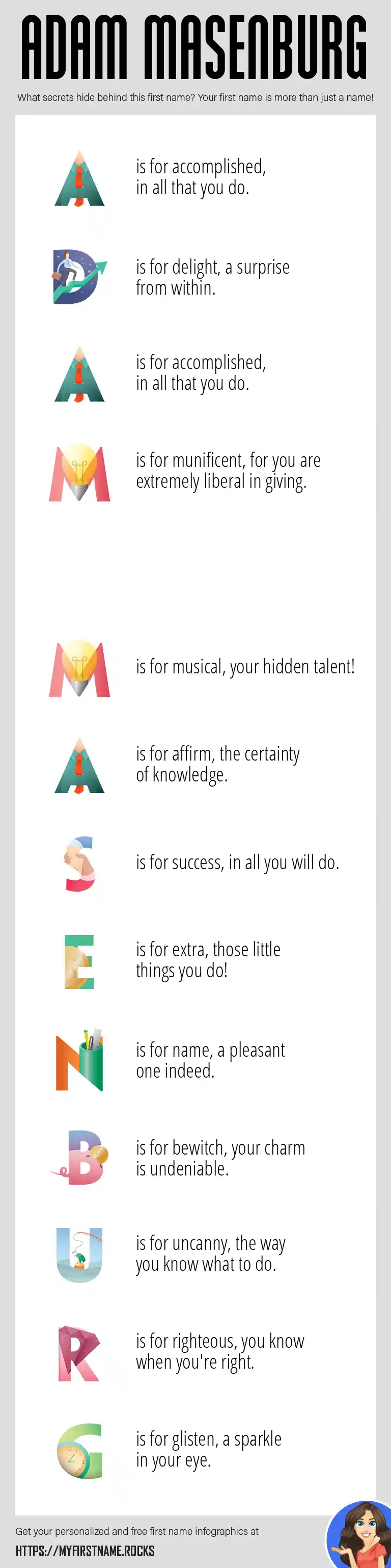 ADAM MASENBURG

What secrets hide behind this first name? Your first name is more than just a name!

A is for accomplished, in all that you do.

D is for delight, a surprise from within.

A is for accomplished, in all that you do.

M is for munificent, for you are extremely liberal in giving.

M is for musical, your hidden talent!

A is for affirm, the certainty of knowledge.

S is for success, in all you will do.

E is for extra, those little things you do!

N is for name, a pleasant one indeed.

B is for bewitch, your charm is undeniable.

U is for uncanny, the way you know what to do.

R is for righteous, you know when you're right.

G is for glisten, a sparkle in your eye.

Get your personalized and free first name infographics at

HTTPS://MYFIRSTNAME.ROCKS