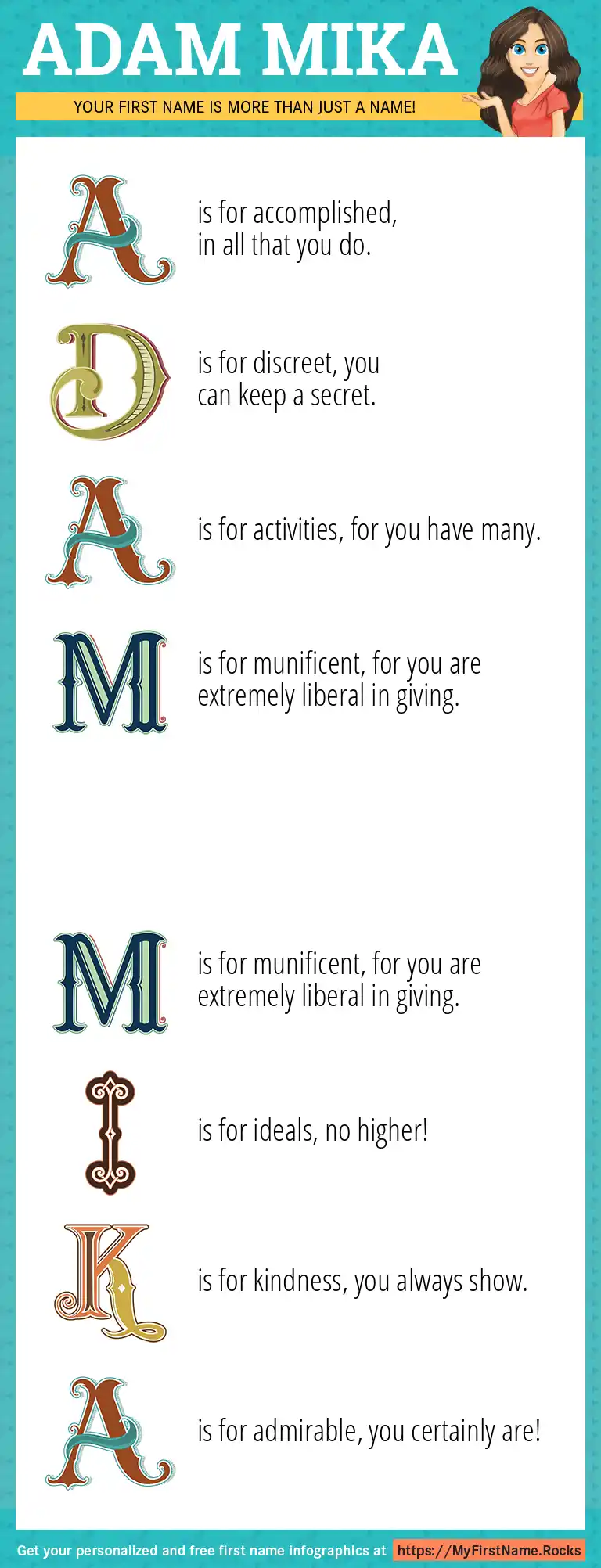 ADAM MIKA

YOUR FIRST NAME IS MORE THAN JUST A NAME!

A is for accomplished, in all that you do.

D is for discreet, you can keep a secret.

A is for activities, for you have many.

M is for munificent, for you are extremely liberal in giving.

M is for munificent, for you are extremely liberal in giving.

I is for ideals, no higher!

K is for kindness, you always show.

A is for admirable, you certainly are!

Get your personalized and free first name infographics at https://MyFirstName.Rocks