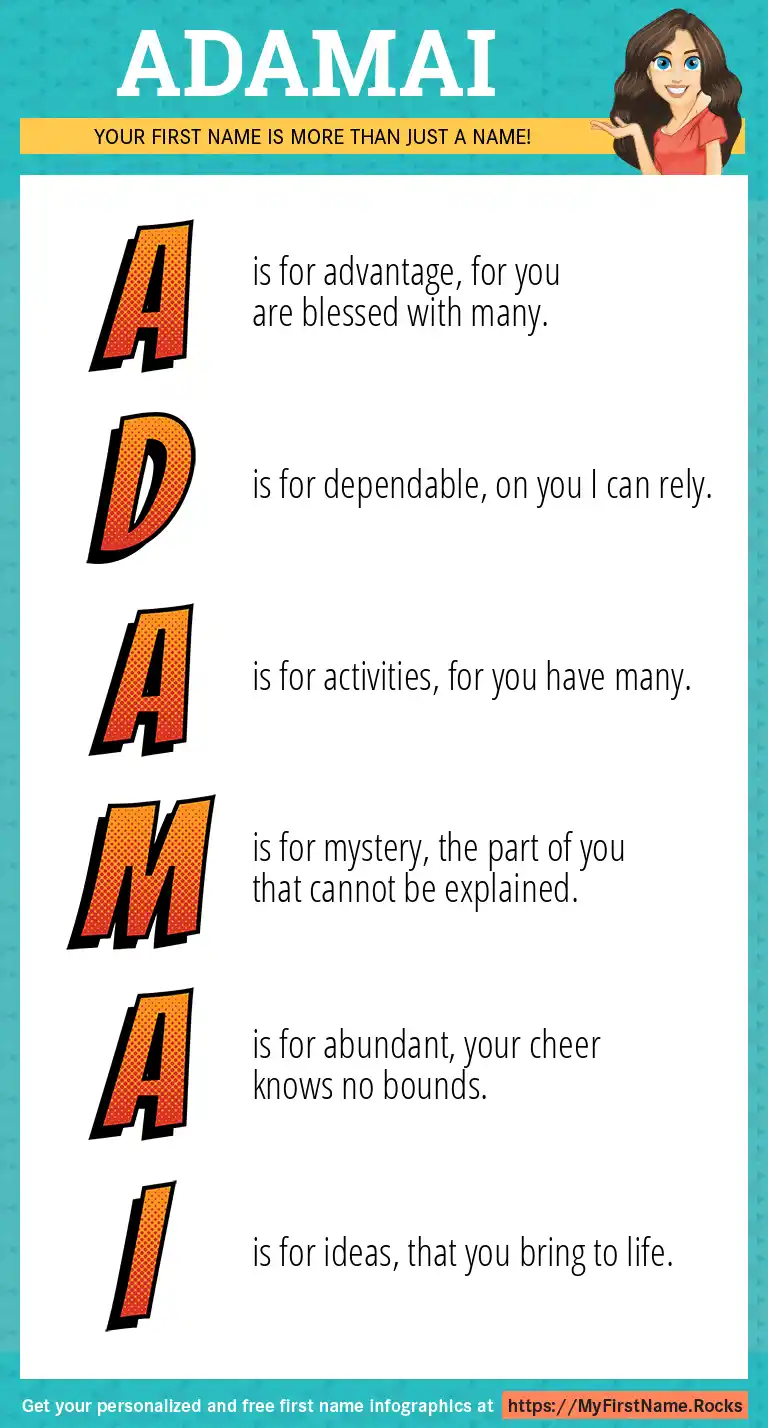 ADAMAI

YOUR FIRST NAME IS MORE THAN JUST A NAME!

A is for advantage, for you are blessed with many.

D is for dependable, on you I can rely.

A is for activities, for you have many.

M is for mystery, the part of you that cannot be explained.

A is for abundant, your cheer knows no bounds.

I is for ideas, that you bring to life.

Get your personalized and free first name infographics at https://MyFirstName.Rocks