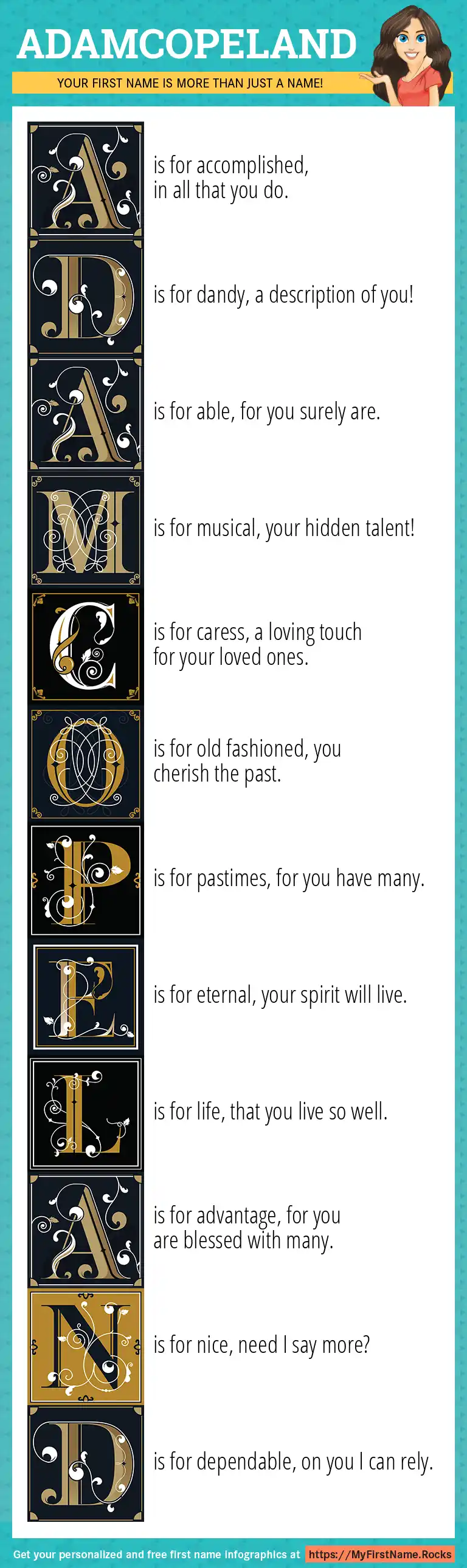 ADAMCOPELAND

YOUR FIRST NAME IS MORE THAN JUST A NAME!

A is for accomplished, in all that you do.

D is for dandy, a description of you!

A is for able, for you surely are.

M is for musical, your hidden talent!

C is for caress, a loving touch for your loved ones.

O is for old fashioned, you cherish the past.

P is for pastimes, for you have many.

E is for eternal, your spirit will live.

L is for life, that you live so well.

A is for advantage, for you are blessed with many.

N is for nice, need I say more?

D is for dependable, on you I can rely.

Get your personalized and free first name infographics at https://MyFirstName.Rocks