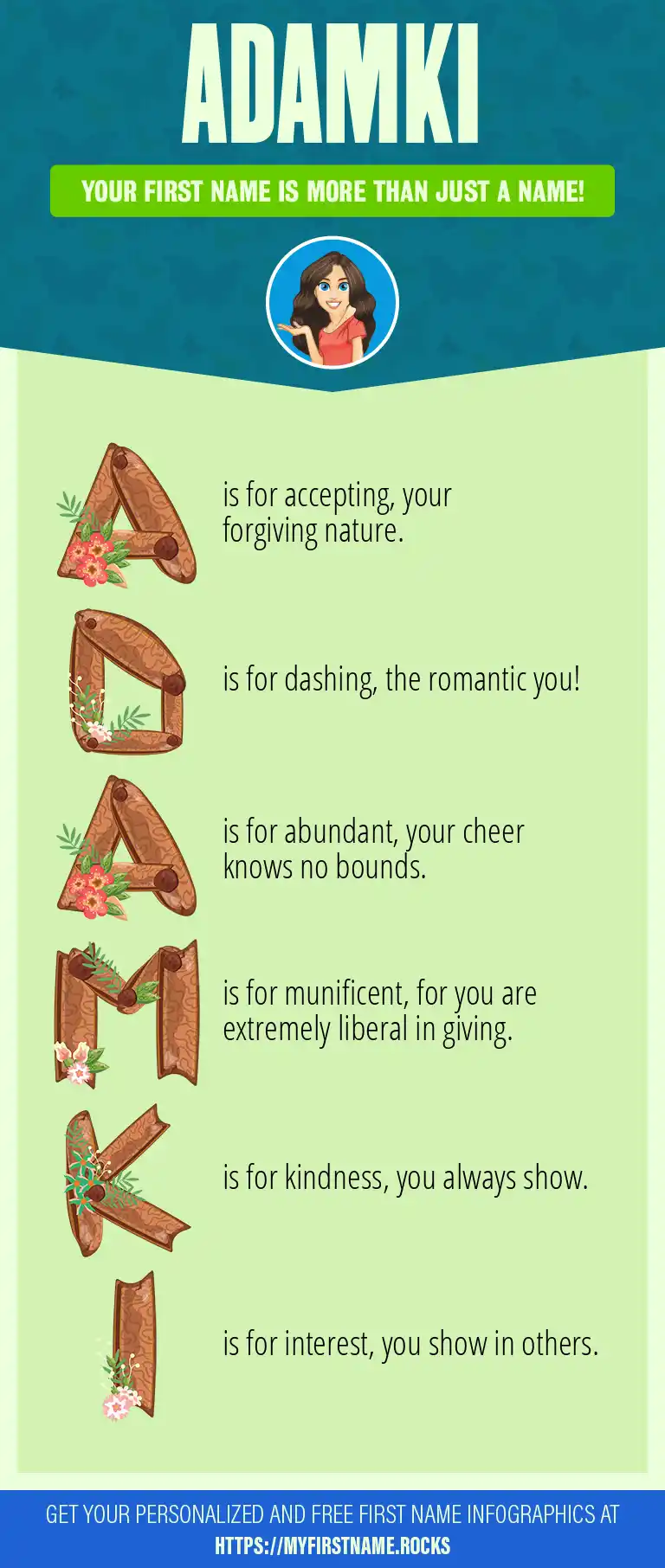 ADAMKI

YOUR FIRST NAME IS MORE THAN JUST A NAME!

A is for accepting, your forgiving nature.

D is for dashing, the romantic you!

A is for abundant, your cheer knows no bounds.

M is for munificent, for you are extremely liberal in giving.

K is for kindness, you always show.

I is for interest, you show in others.

GET YOUR PERSONALIZED AND FREE FIRST NAME INFOGRAPHICS AT HTTPS://MYFIRSTNAME.ROCKS