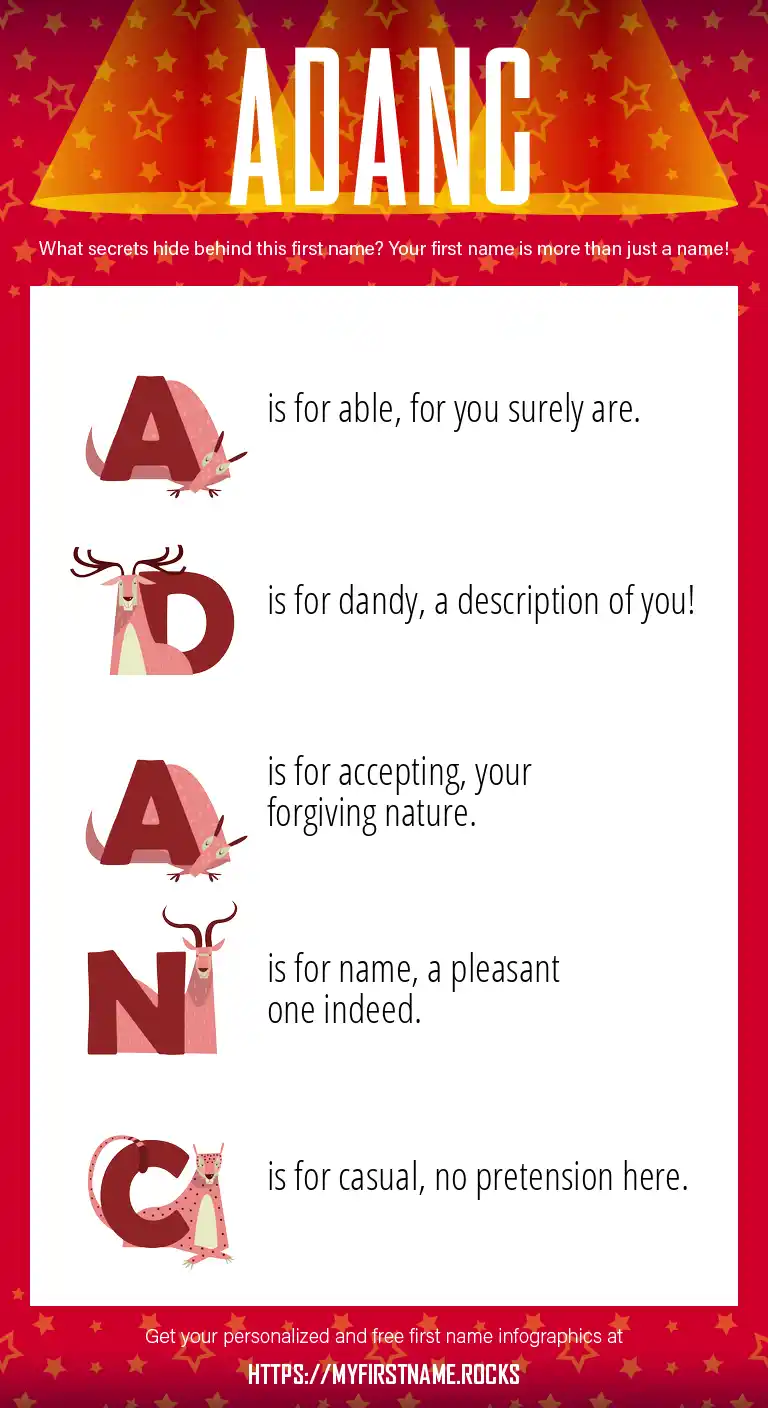 ADANC

What secrets hide behind this first name? Your first name is more than just a name!

A is for able, for you surely are.

D is for dandy, a description of you!

A is for accepting, your forgiving nature.

N is for name, a pleasant one indeed.

C is for casual, no pretension here.

Get your personalized and free first name infographics at

HTTPS://MYFIRSTNAME.ROCKS