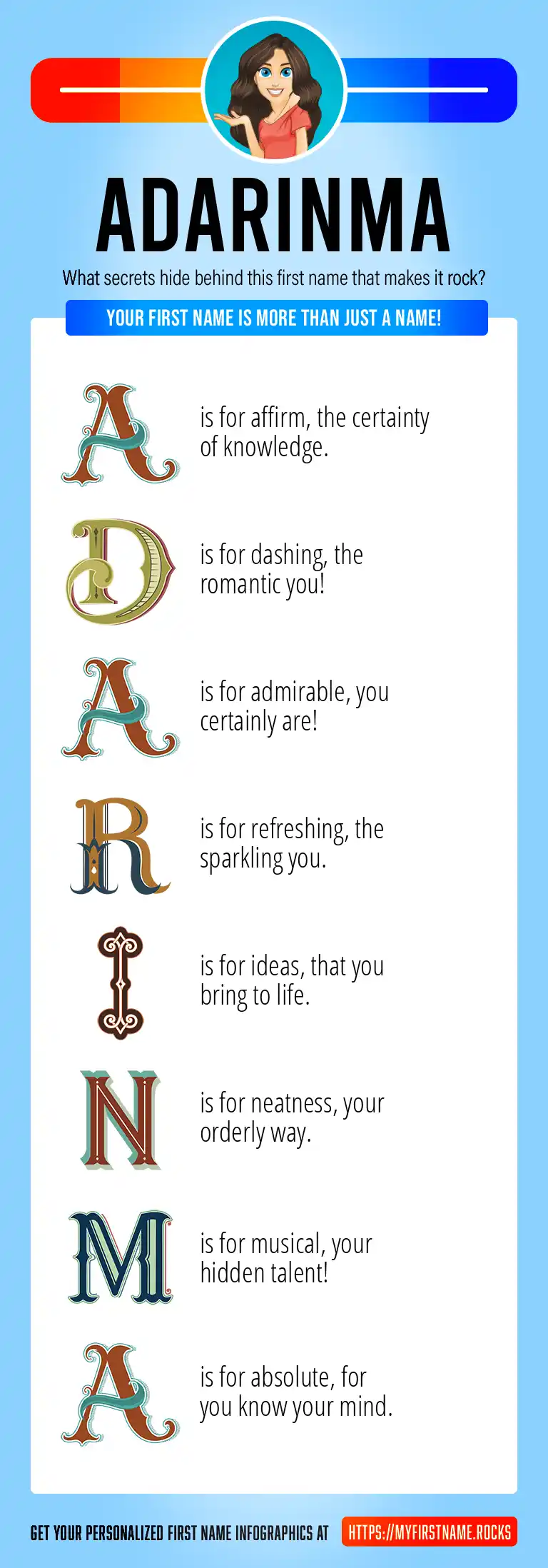 ADARINMA

What secrets hide behind this first name that makes it rock?

YOUR FIRST NAME IS MORE THAN JUST A NAME!

A is for affirm, the certainty of knowledge.

D is for dashing, the romantic you!

A is for admirable, you certainly are!

R is for refreshing, the sparkling you.

I is for ideas, that you bring to life.

N is for neatness, your orderly way.

M is for musical, your hidden talent!

A is for absolute, for you know your mind.

GET YOUR PERSONALIZED FIRST NAME INFOGRAPHICS AT HTTPS://MYFIRSTNAME.ROCKS