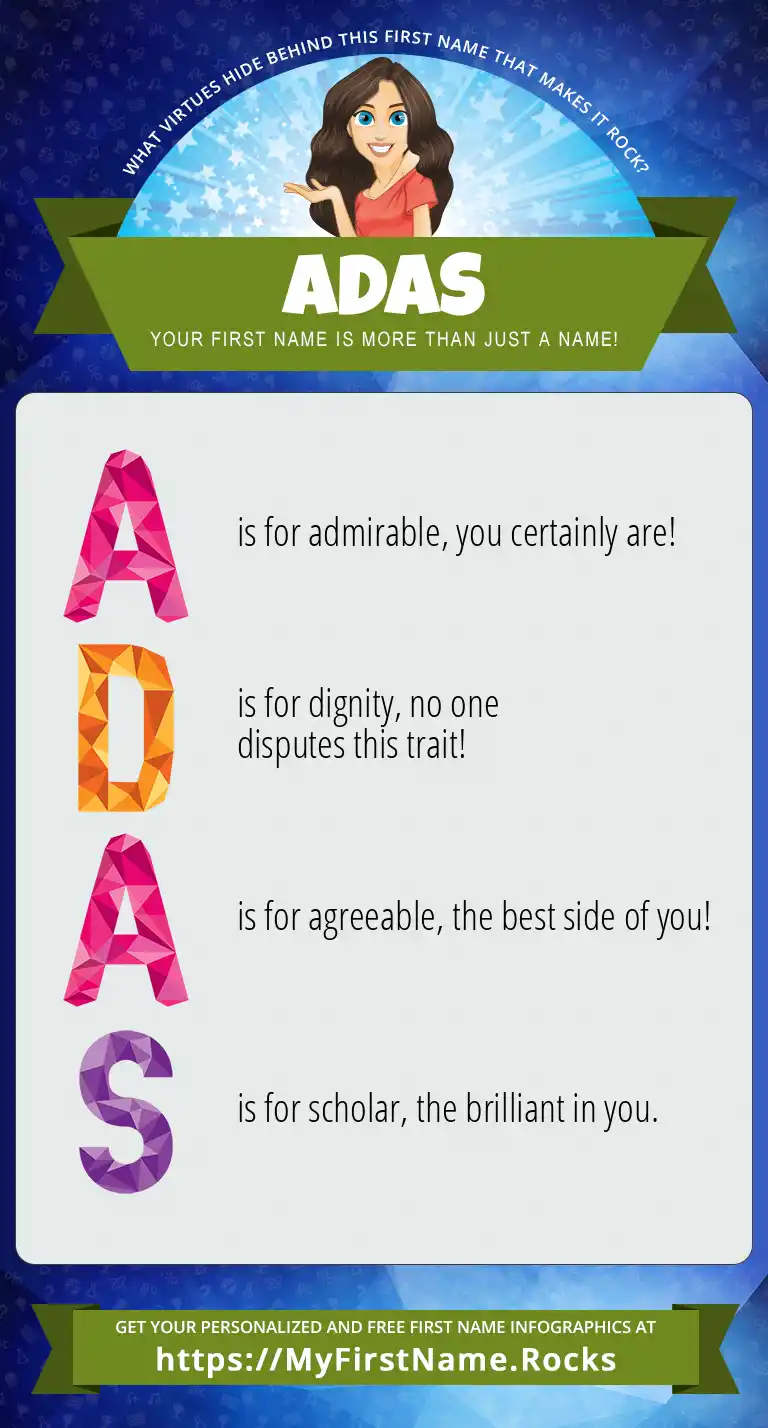 WHAT VIRTUES HIDE BEHIND THIS FIRST NAME THAT MAKES IT ROCK?

ADAS

YOUR FIRST NAME IS MORE THAN JUST A NAME!

A is for admirable, you certainly are!

D is for dignity, no one disputes this trait!

A is for agreeable, the best side of you!

S is for scholar, the brilliant in you.

GET YOUR PERSONALIZED AND FREE FIRST NAME INFOGRAPHICS AT
https://MyFirstName.Rocks