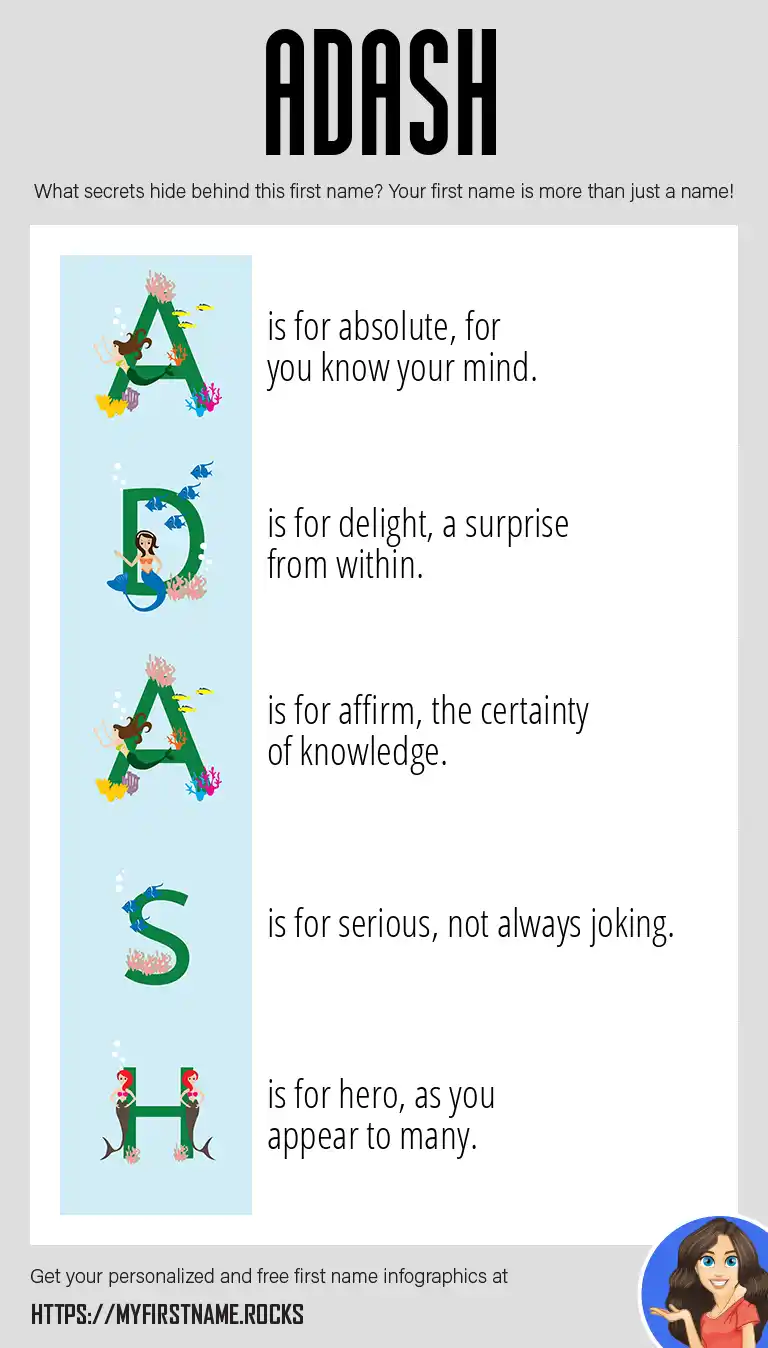 ADASH

What secrets hide behind this first name? Your first name is more than just a name!

A

is for absolute, for you know your mind.

D

is for delight, a surprise from within.

A

is for affirm, the certainty of knowledge.

S

is for serious, not always joking.

H

is for hero, as you appear to many.

Get your personalized and free first name infographics at

HTTPS://MYFIRSTNAME.ROCKS