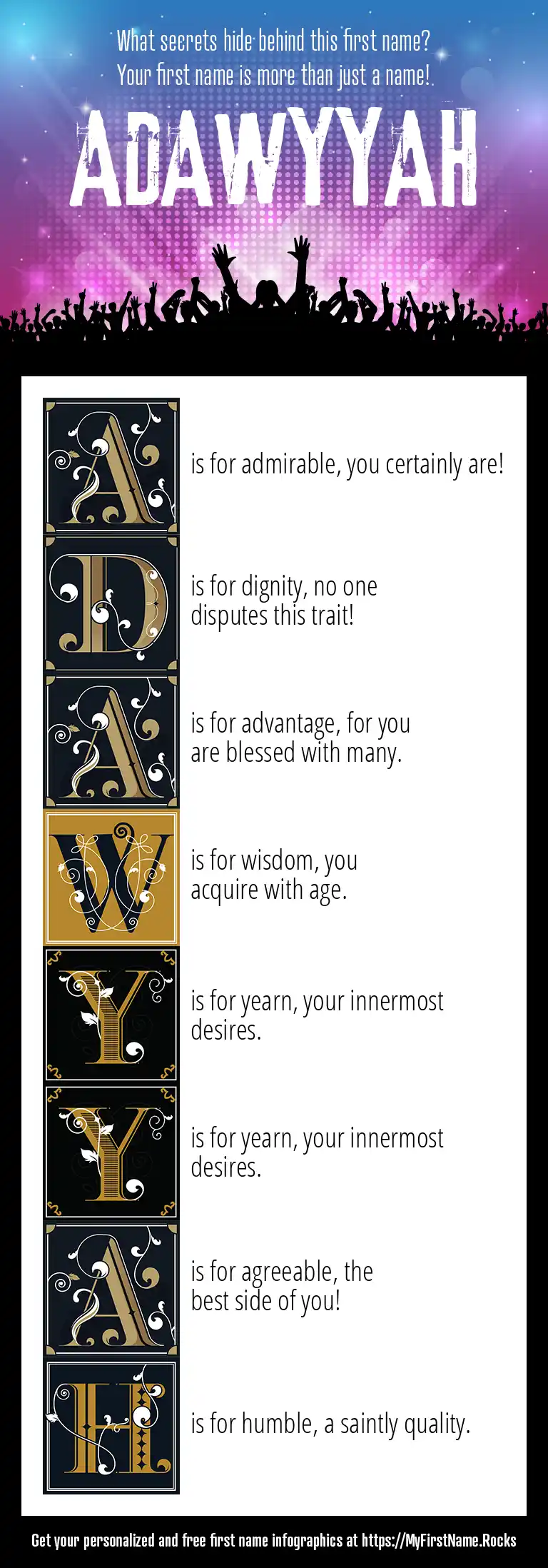 What secrets hide behind this first name?
Your first name is more than just a name!

ADAWYYAH

A is for admirable, you certainly are!

D is for dignity, no one disputes this trait!

A is for advantage, for you are blessed with many.

W is for wisdom, you acquire with age.

Y is for yearn, your innermost desires.

Y is for yearn, your innermost desires.

A is for agreeable, the best side of you!

H is for humble, a saintly quality.

Get your personalized and free first name infographics at https://MyFirstName.Rocks