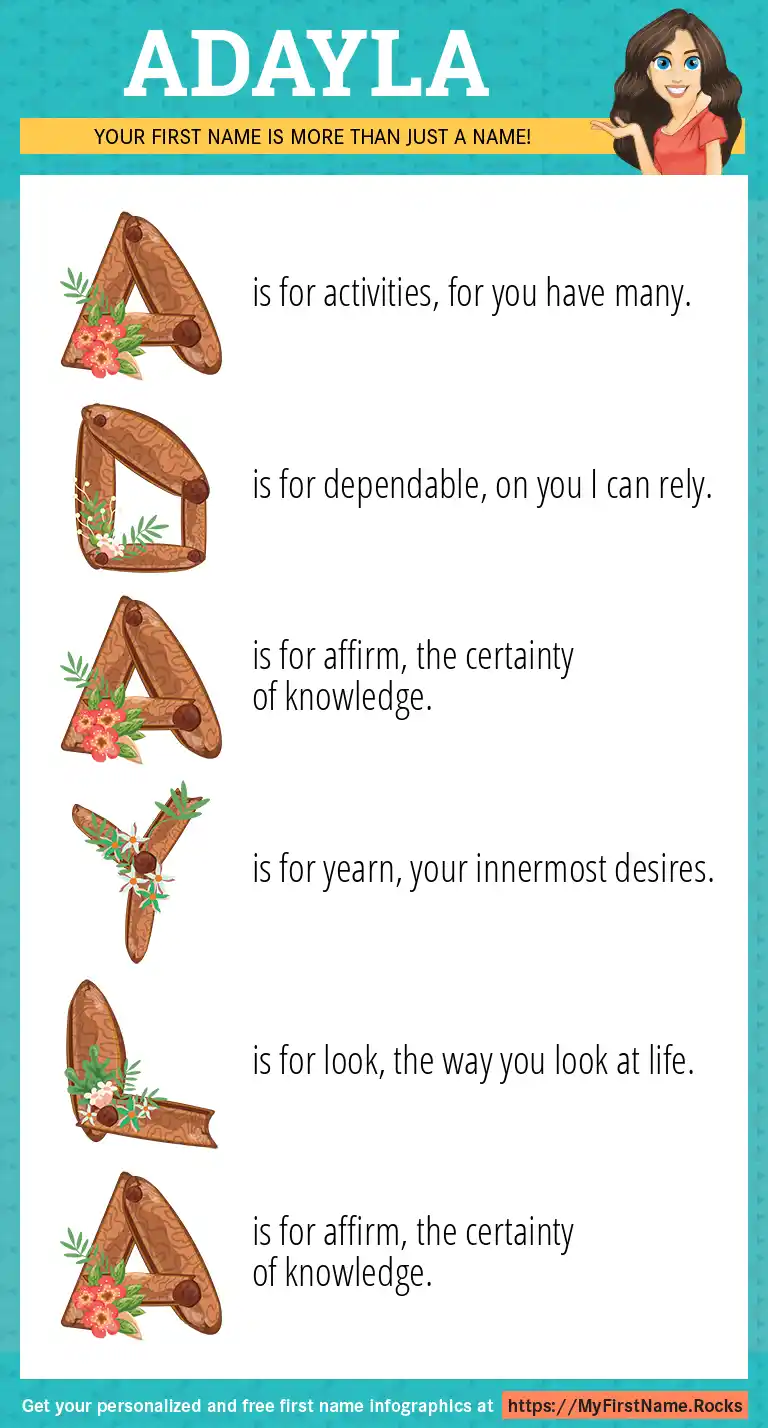 ADAYLA

YOUR FIRST NAME IS MORE THAN JUST A NAME!

A is for activities, for you have many.

D is for dependable, on you I can rely.

A is for affirm, the certainty of knowledge.

Y is for yearn, your innermost desires.

L is for look, the way you look at life.

A is for affirm, the certainty of knowledge.

Get your personalized and free first name infographics at https://MyFirstName.Rocks