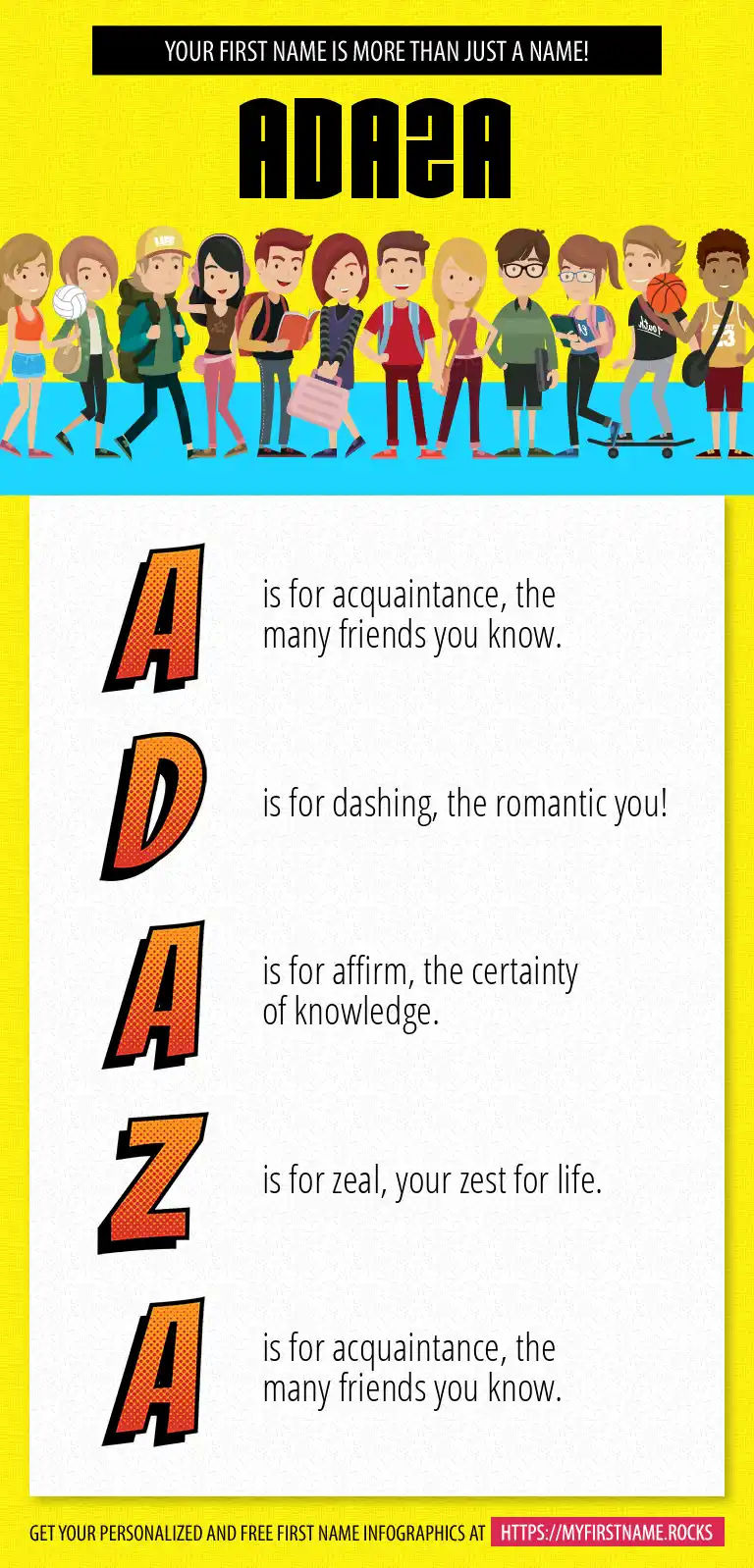 YOUR FIRST NAME IS MORE THAN JUST A NAME!

ADAZA

A is for acquaintance, the many friends you know.

D is for dashing, the romantic you!

A is for affirm, the certainty of knowledge.

Z is for zeal, your zest for life.

A is for acquaintance, the many friends you know.

GET YOUR PERSONALIZED AND FREE FIRST NAME INFOGRAPHICS AT HTTPS://MYFIRSTNAME.ROCKS