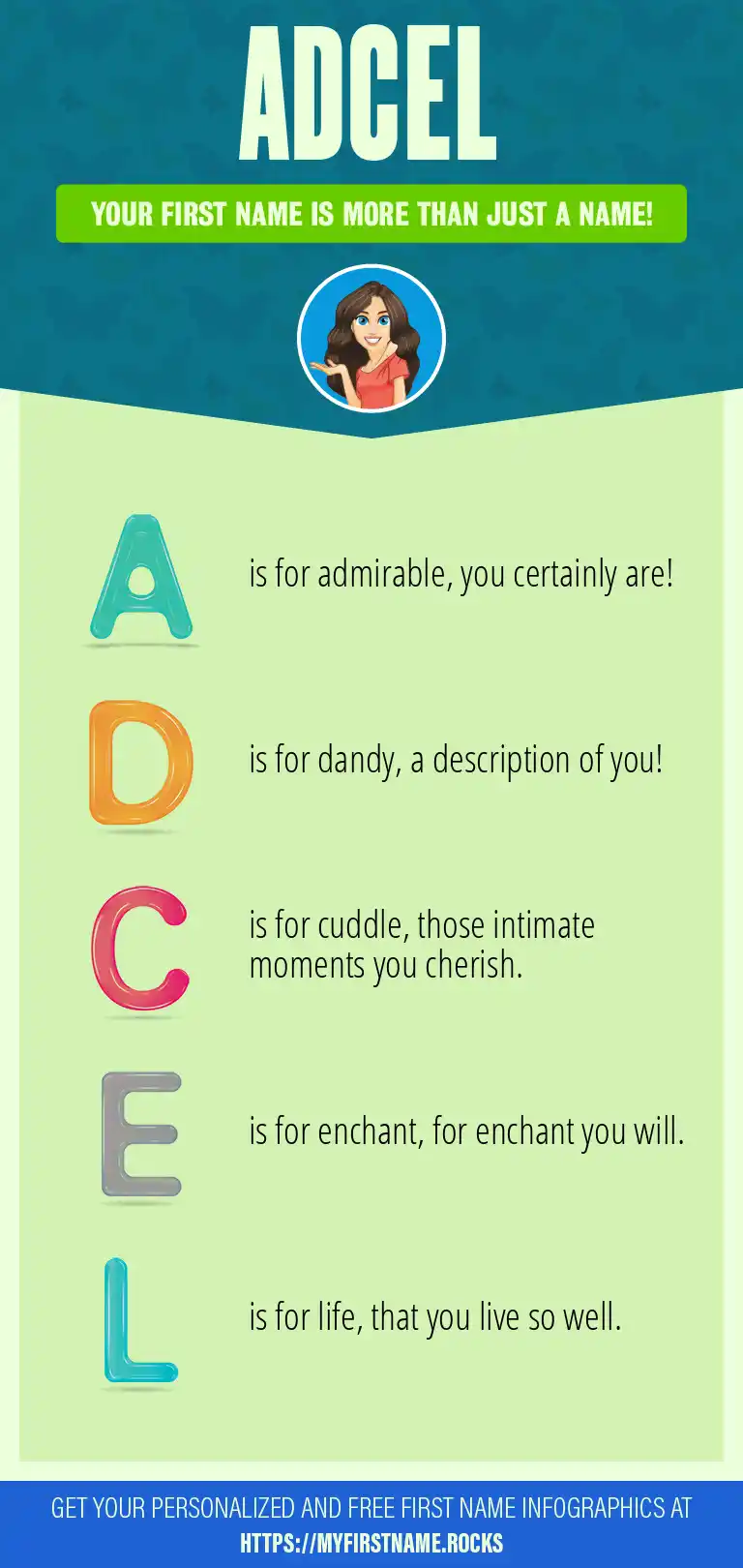 ADCEL

YOUR FIRST NAME IS MORE THAN JUST A NAME!

A is for admirable, you certainly are!

D is for dandy, a description of you!

C is for cuddle, those intimate moments you cherish.

E is for enchant, for enchant you will.

L is for life, that you live so well.

GET YOUR PERSONALIZED AND FREE FIRST NAME INFOGRAPHICS AT HTTPS://MYFIRSTNAME.ROCKS