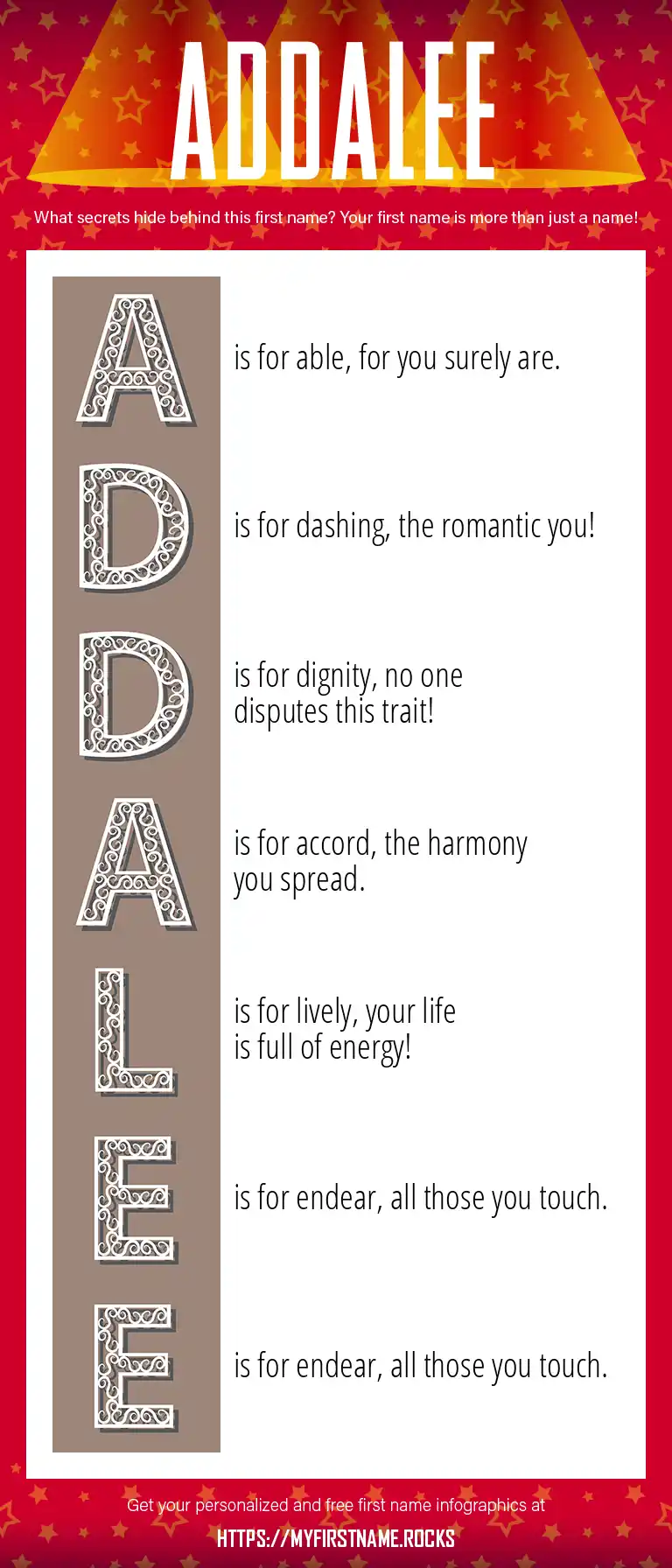 ADDALEE

What secrets hide behind this first name? Your first name is more than just a name!

A is for able, for you surely are.

D is for dashing, the romantic you!

D is for dignity, no one disputes this trait!

A is for accord, the harmony you spread.

L is for lively, your life is full of energy!

E is for endear, all those you touch.

E is for endear, all those you touch.

Get your personalized and free first name infographics at

HTTPS://MYFIRSTNAME.ROCKS