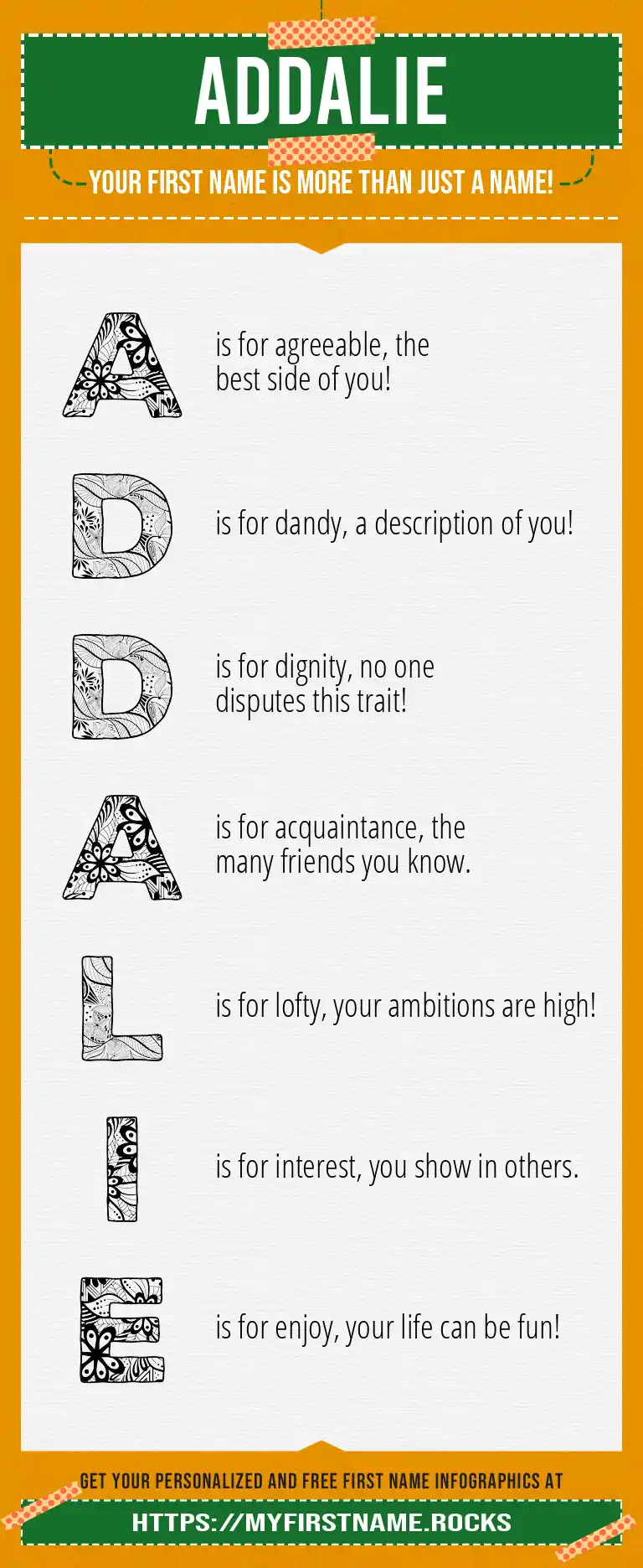 ADDALIE

YOUR FIRST NAME IS MORE THAN JUST A NAME!

A is for agreeable, the best side of you!

D is for dandy, a description of you!

D is for dignity, no one disputes this trait!

A is for acquaintance, the many friends you know.

L is for lofty, your ambitions are high!

I is for interest, you show in others.

E is for enjoy, your life can be fun!

GET YOUR PERSONALIZED AND FREE FIRST NAME INFOGRAPHICS AT

HTTPS://MYFIRSTNAME.ROCKS