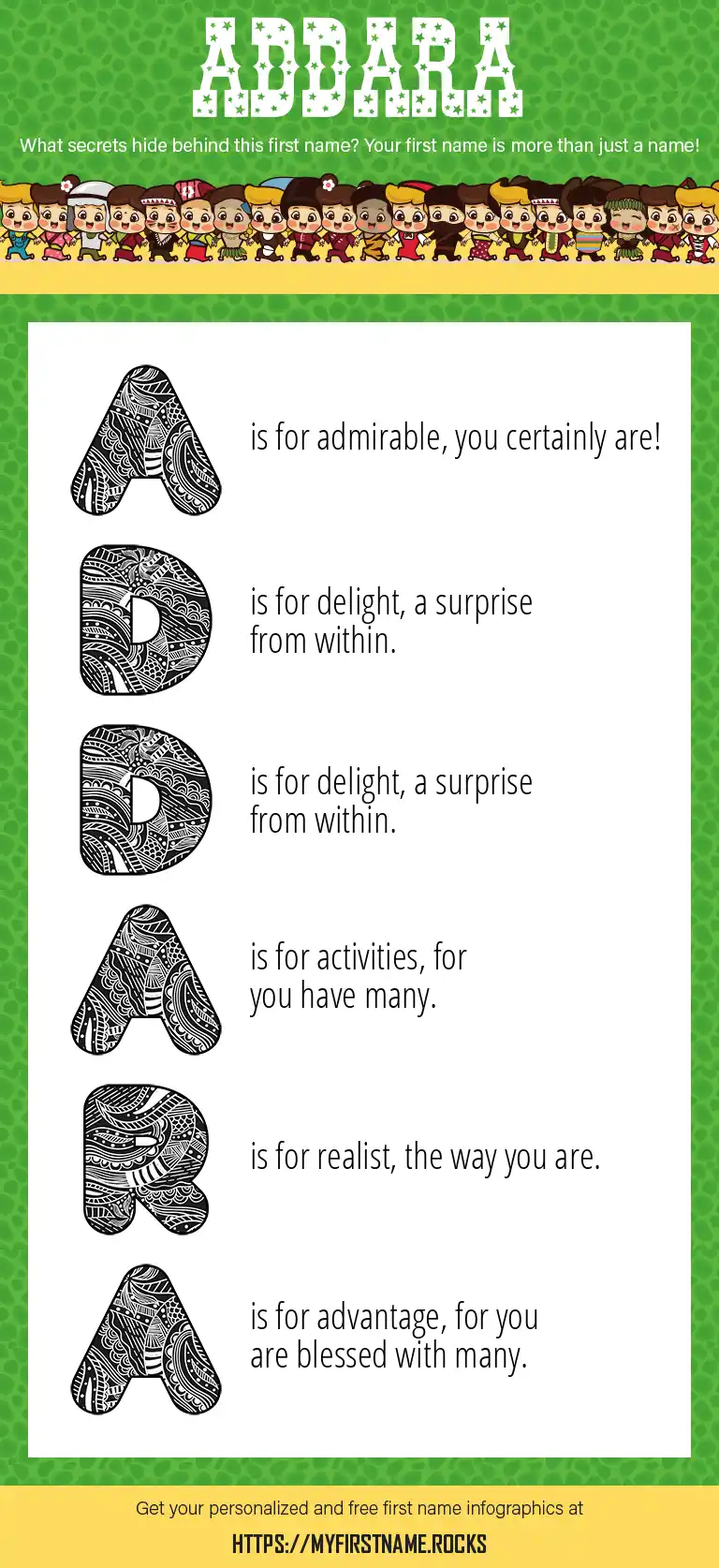 ADDARA

What secrets hide behind this first name? Your first name is more than just a name!

A is for admirable, you certainly are!

D is for delight, a surprise from within.

D is for delight, a surprise from within.

A is for activities, for you have many.

R is for realist, the way you are.

A is for advantage, for you are blessed with many.

Get your personalized and free first name infographics at

HTTPS://MYFIRSTNAME.ROCKS