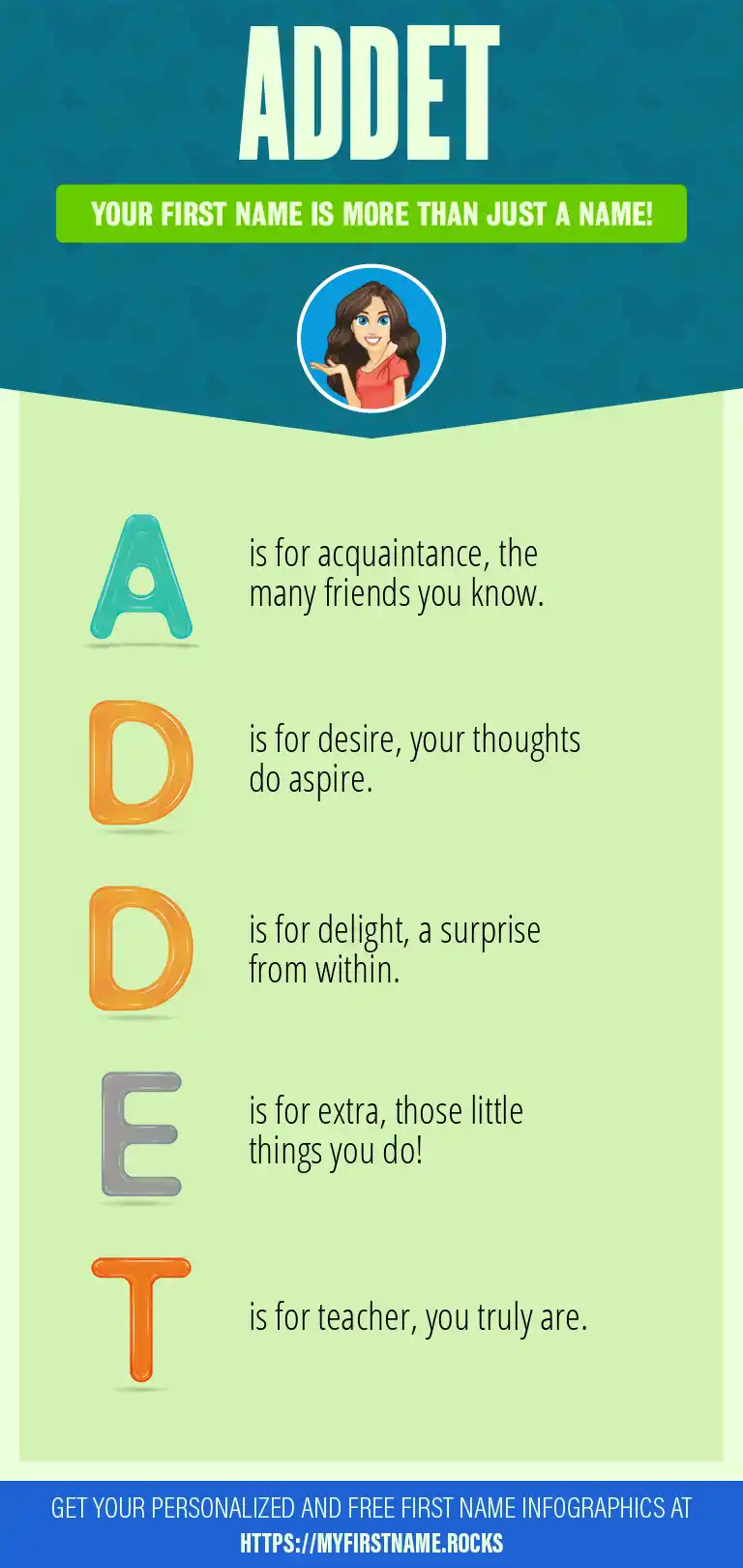 ADDET

YOUR FIRST NAME IS MORE THAN JUST A NAME!

A is for acquaintance, the many friends you know.

D is for desire, your thoughts do aspire.

D is for delight, a surprise from within.

E is for extra, those little things you do!

T is for teacher, you truly are.

GET YOUR PERSONALIZED AND FREE FIRST NAME INFOGRAPHICS AT HTTPS://MYFIRSTNAME.ROCKS