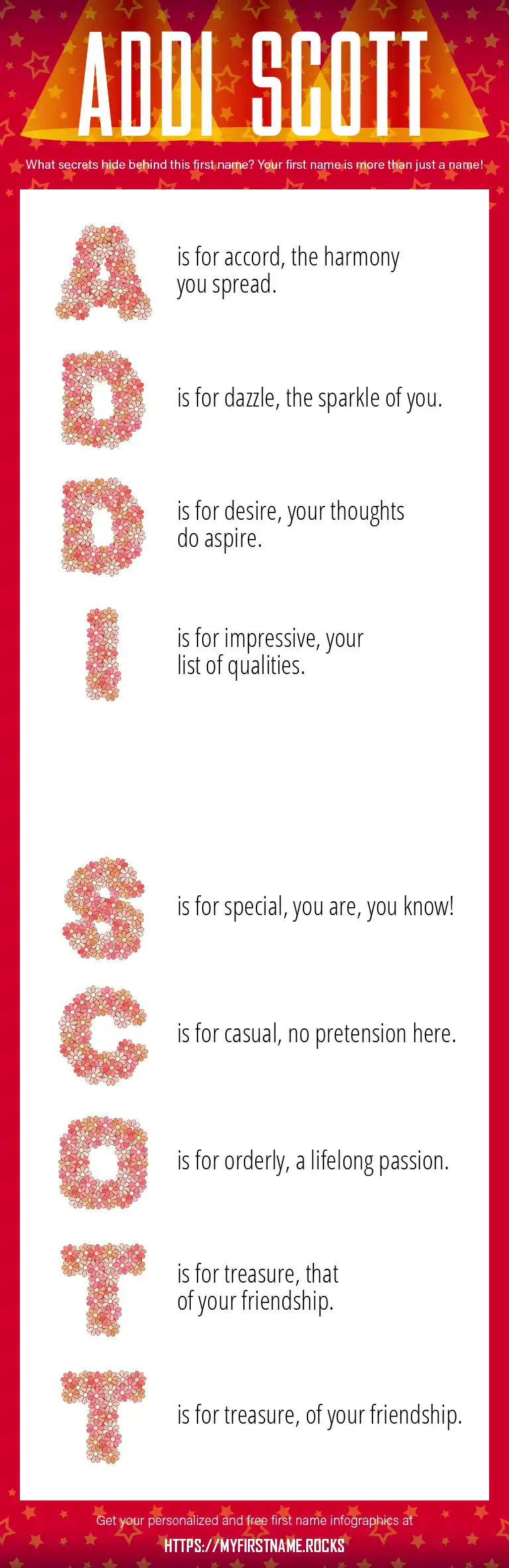 ADDI SCOTT

What secrets hide behind this first name? Your first name is more than just a name!

A is for accord, the harmony you spread.

D is for dazzle, the sparkle of you.

D is for desire, your thoughts do aspire.

I is for impressive, your list of qualities.

S is for special, you are, you know!

C is for casual, no pretension here.

O is for orderly, a lifelong passion.

T is for treasure, that of your friendship.

T is for treasure, of your friendship.

Get your personalized and free first name infographics at

HTTPS://MYFIRSTNAME.ROCKS