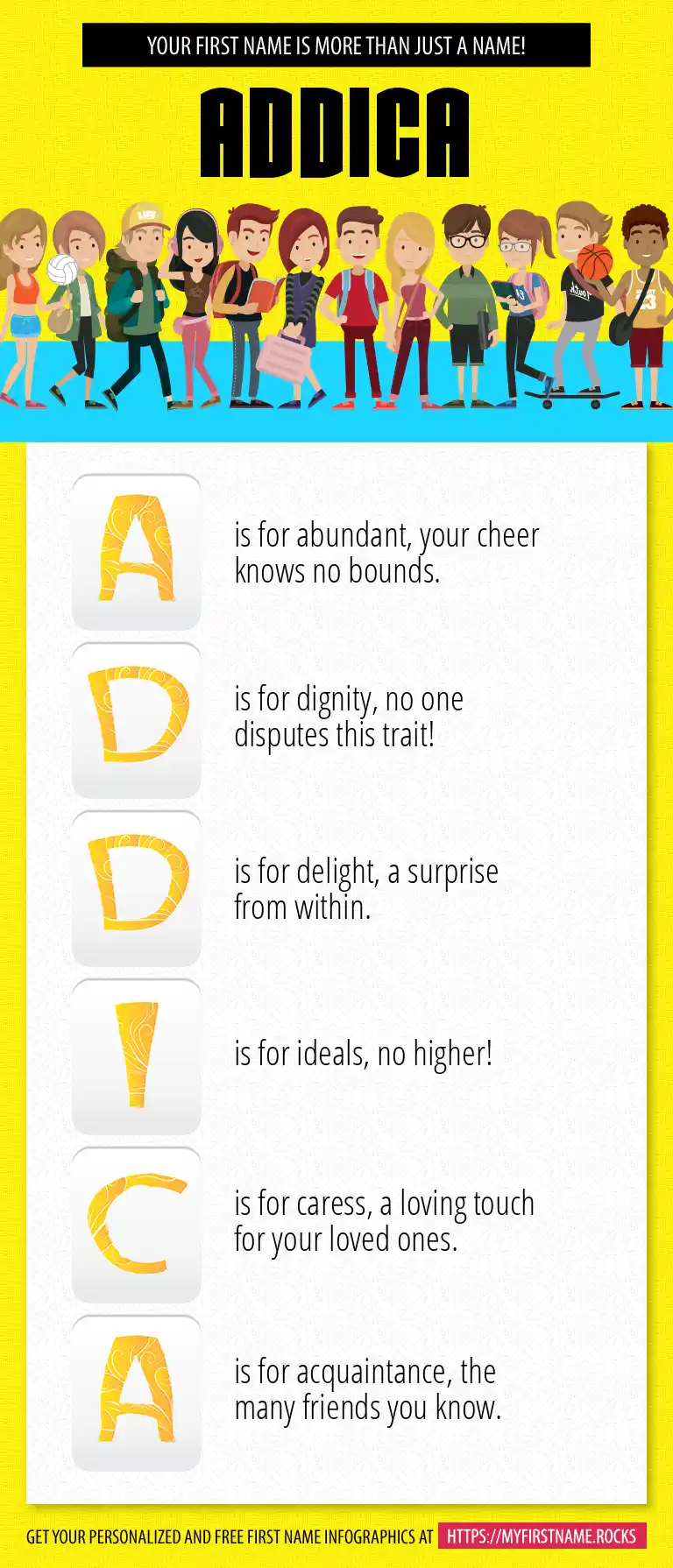 YOUR FIRST NAME IS MORE THAN JUST A NAME!

ADDICA

A is for abundant, your cheer knows no bounds.

D is for dignity, no one disputes this trait!

D is for delight, a surprise from within.

I is for ideals, no higher!

C is for caress, a loving touch for your loved ones.

A is for acquaintance, the many friends you know.

GET YOUR PERSONALIZED AND FREE FIRST NAME INFOGRAPHICS AT HTTPS://MYFIRSTNAME.ROCKS