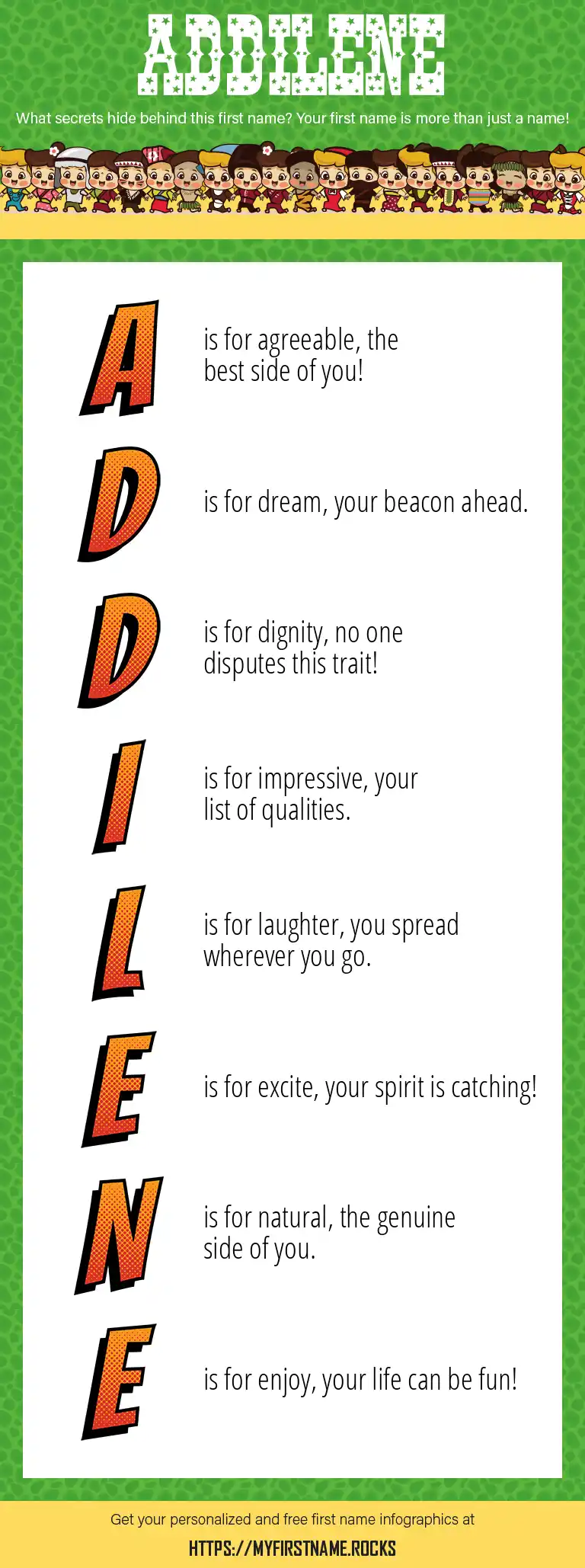 ADDILENE

What secrets hide behind this first name? Your first name is more than just a name!

A is for agreeable, the best side of you!

D is for dream, your beacon ahead.

D is for dignity, no one disputes this trait!

I is for impressive, your list of qualities.

L is for laughter, you spread wherever you go.

E is for excite, your spirit is catching!

N is for natural, the genuine side of you.

E is for enjoy, your life can be fun!

Get your personalized and free first name infographics at

HTTPS://MYFIRSTNAME.ROCKS