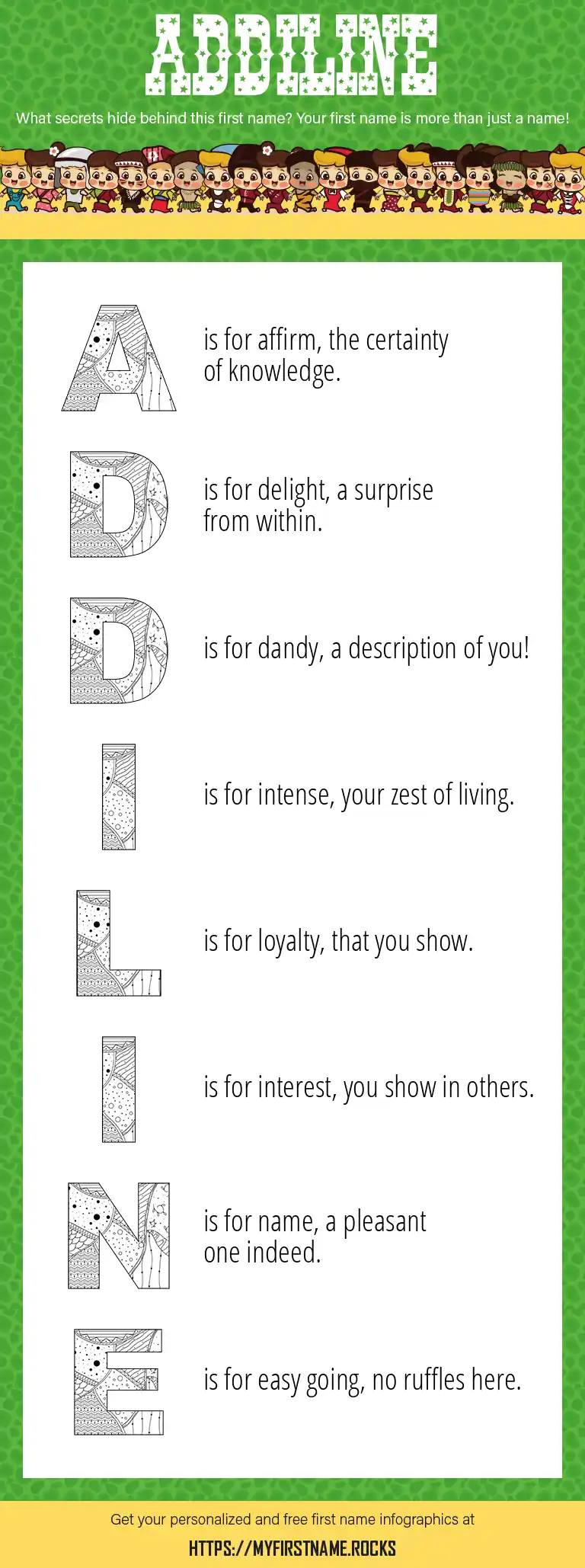 ADDILINE

What secrets hide behind this first name? Your first name is more than just a name!

A is for affirm, the certainty of knowledge.

D is for delight, a surprise from within.

D is for dandy, a description of you!

I is for intense, your zest of living.

L is for loyalty, that you show.

I is for interest, you show in others.

N is for name, a pleasant one indeed.

E is for easy going, no ruffles here.

Get your personalized and free first name infographics at

HTTPS://MYFIRSTNAME.ROCKS