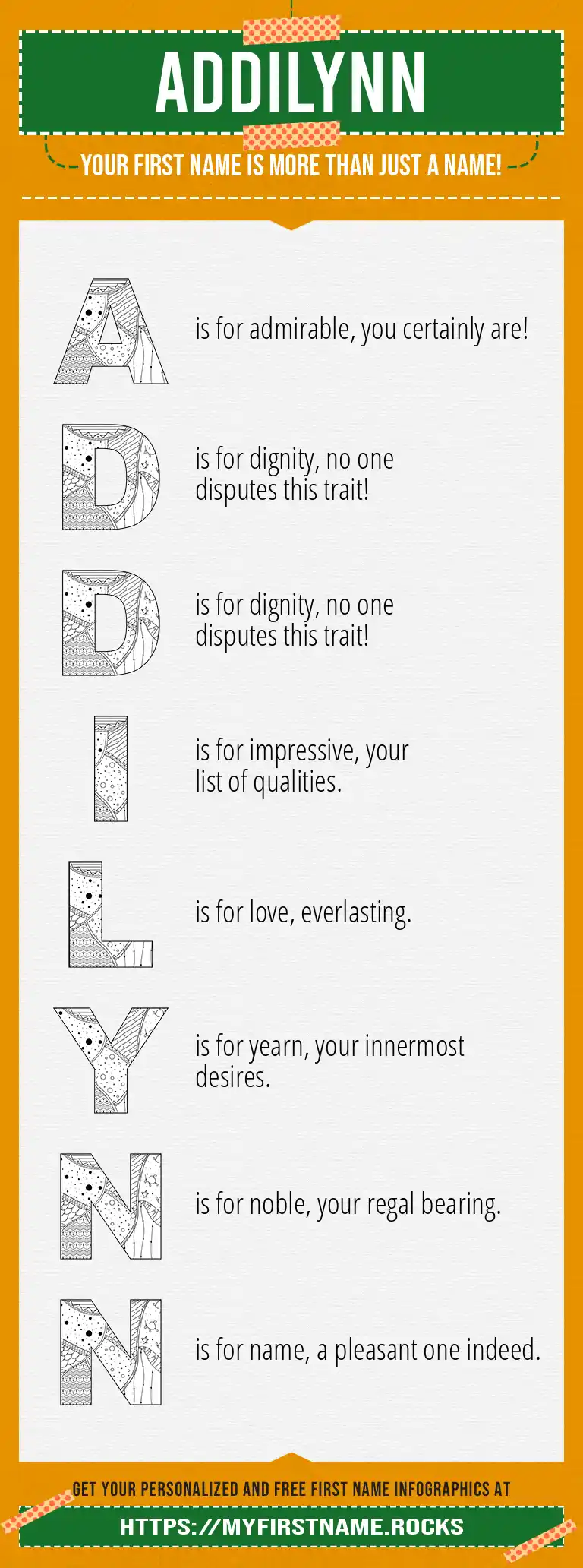 ADDILYNN

YOUR FIRST NAME IS MORE THAN JUST A NAME!

A is for admirable, you certainly are!

D is for dignity, no one disputes this trait!

D is for dignity, no one disputes this trait!

I is for impressive, your list of qualities.

L is for love, everlasting.

Y is for yearn, your innermost desires.

N is for noble, your regal bearing.

N is for name, a pleasant one indeed.

GET YOUR PERSONALIZED AND FREE FIRST NAME INFOGRAPHICS AT

HTTPS://MYFIRSTNAME.ROCKS