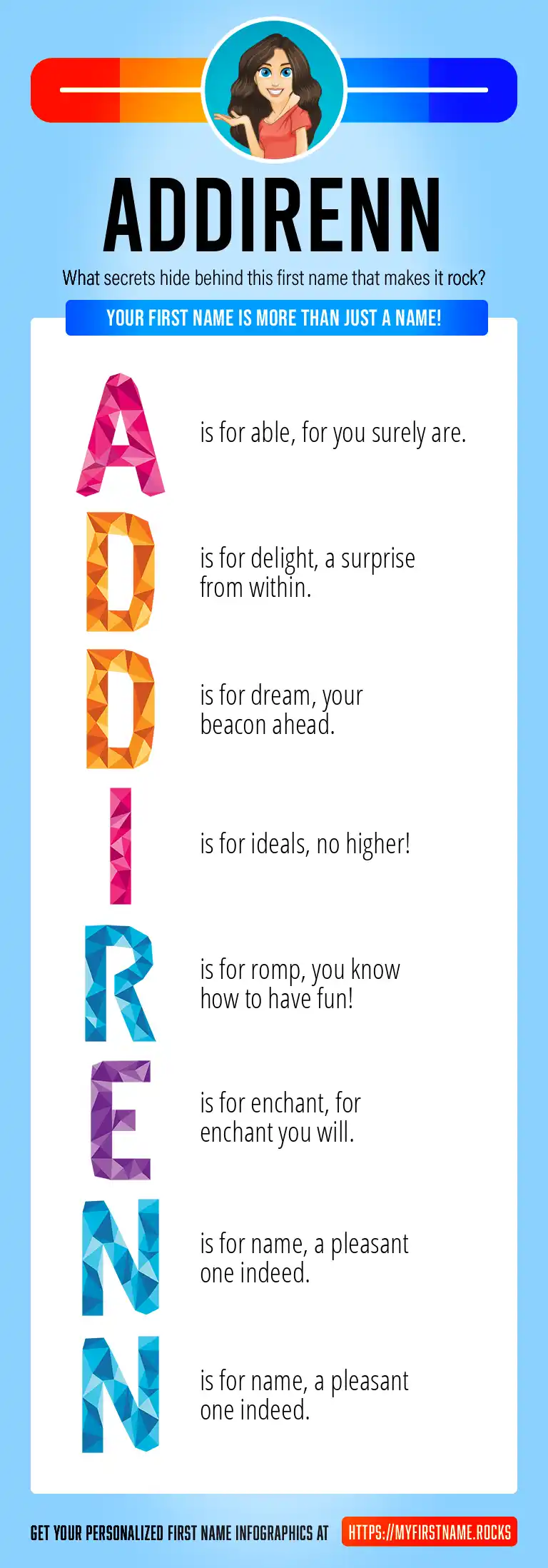 ADDIRENN

What secrets hide behind this first name that makes it rock?

YOUR FIRST NAME IS MORE THAN JUST A NAME!

A is for able, for you surely are.

D is for delight, a surprise from within.

D is for dream, your beacon ahead.

I is for ideals, no higher!

R is for romp, you know how to have fun!

E is for enchant, for enchant you will.

N is for name, a pleasant one indeed.

N is for name, a pleasant one indeed.

GET YOUR PERSONALIZED FIRST NAME INFOGRAPHICS AT HTTPS://MYFIRSTNAME.ROCKS