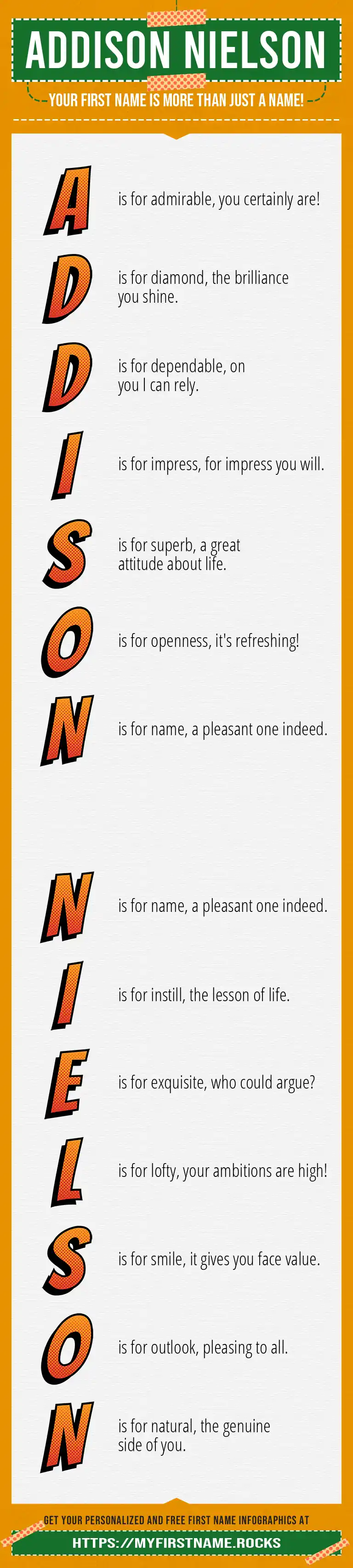 ADDISON NIELSON

YOUR FIRST NAME IS MORE THAN JUST A NAME!

A is for admirable, you certainly are!

D is for diamond, the brilliance you shine.

D is for dependable, on you I can rely.

I is for impress, for impress you will.

S is for superb, a great attitude about life.

O is for openness, it's refreshing!

N is for name, a pleasant one indeed.

N is for name, a pleasant one indeed.

I is for instill, the lesson of life.

E is for exquisite, who could argue?

L is for lofty, your ambitions are high!

S is for smile, it gives you face value.

O is for outlook, pleasing to all.

N is for natural, the genuine side of you.

GET YOUR PERSONALIZED AND FREE FIRST NAME INFOGRAPHICS AT

HTTPS://MYFIRSTNAME.ROCKS