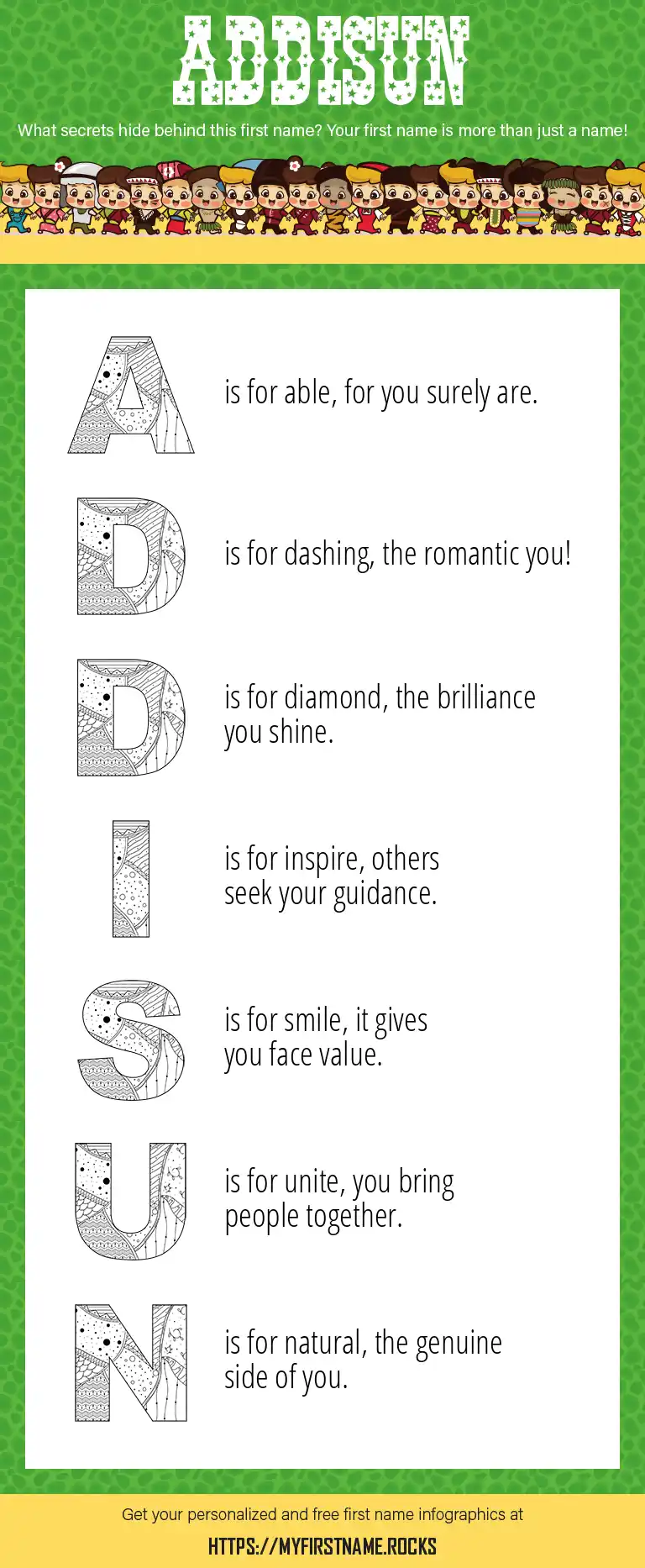 ADDISUN

What secrets hide behind this first name? Your first name is more than just a name!

A is for able, for you surely are.

D is for dashing, the romantic you!

D is for diamond, the brilliance you shine.

I is for inspire, others seek your guidance.

S is for smile, it gives you face value.

U is for unite, you bring people together.

N is for natural, the genuine side of you.

Get your personalized and free first name infographics at

HTTPS://MYFIRSTNAME.ROCKS