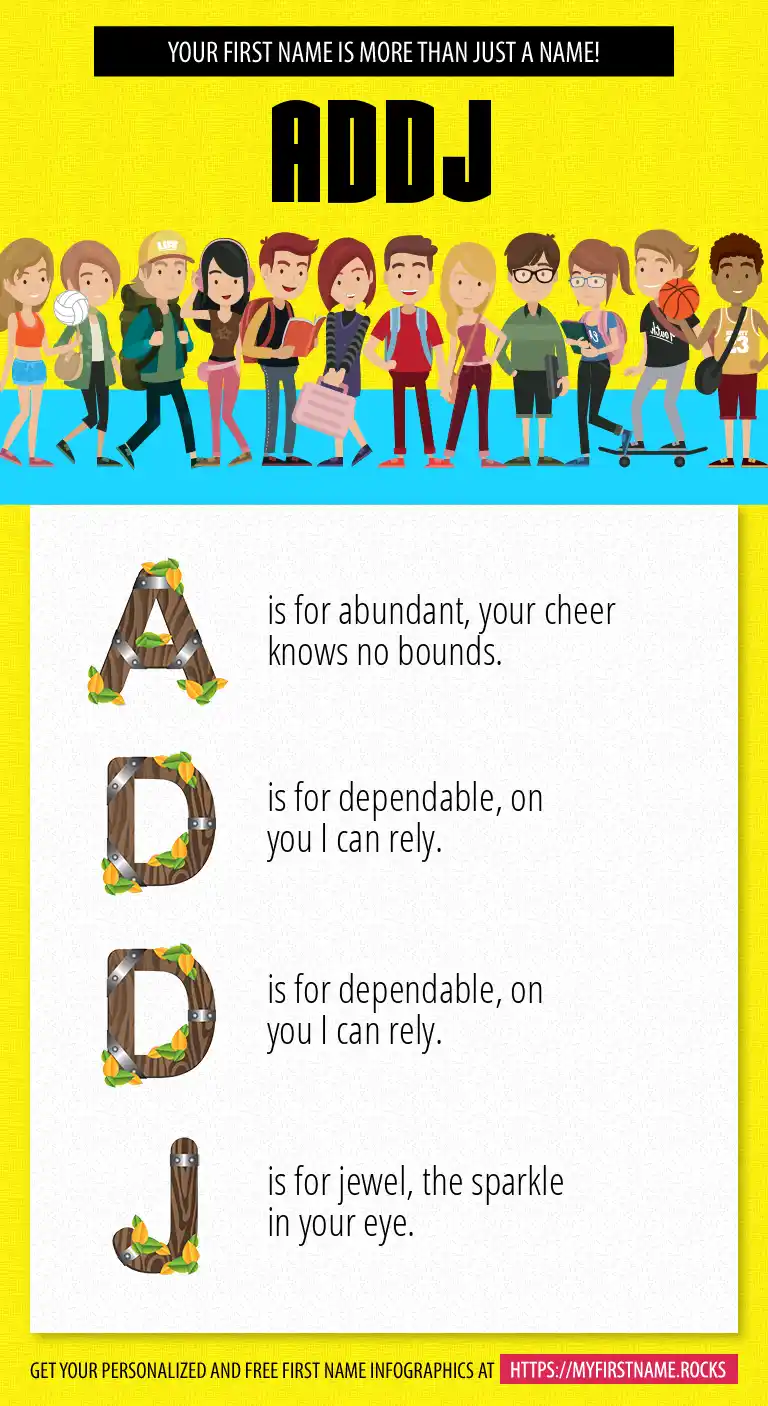 YOUR FIRST NAME IS MORE THAN JUST A NAME!

ADDJ

A is for abundant, your cheer knows no bounds.

D is for dependable, on you I can rely.

D is for dependable, on you I can rely.

J is for jewel, the sparkle in your eye.

GET YOUR PERSONALIZED AND FREE FIRST NAME INFOGRAPHICS AT HTTPS://MYFIRSTNAME.ROCKS