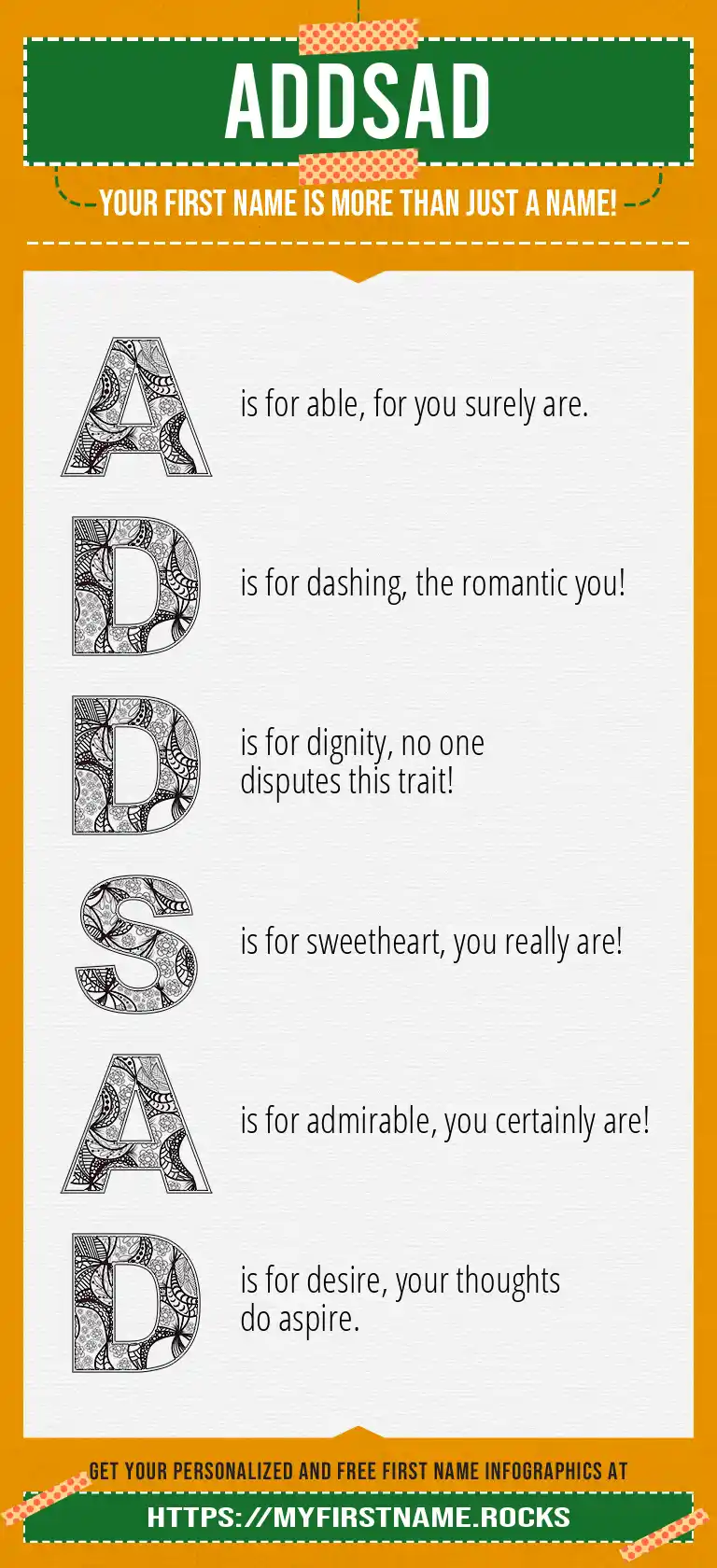 ADDSAD

YOUR FIRST NAME IS MORE THAN JUST A NAME!

A is for able, for you surely are.

D is for dashing, the romantic you!

D is for dignity, no one disputes this trait!

S is for sweetheart, you really are!

A is for admirable, you certainly are!

D is for desire, your thoughts do aspire.

GET YOUR PERSONALIZED AND FREE FIRST NAME INFOGRAPHICS AT

HTTPS://MYFIRSTNAME.ROCKS