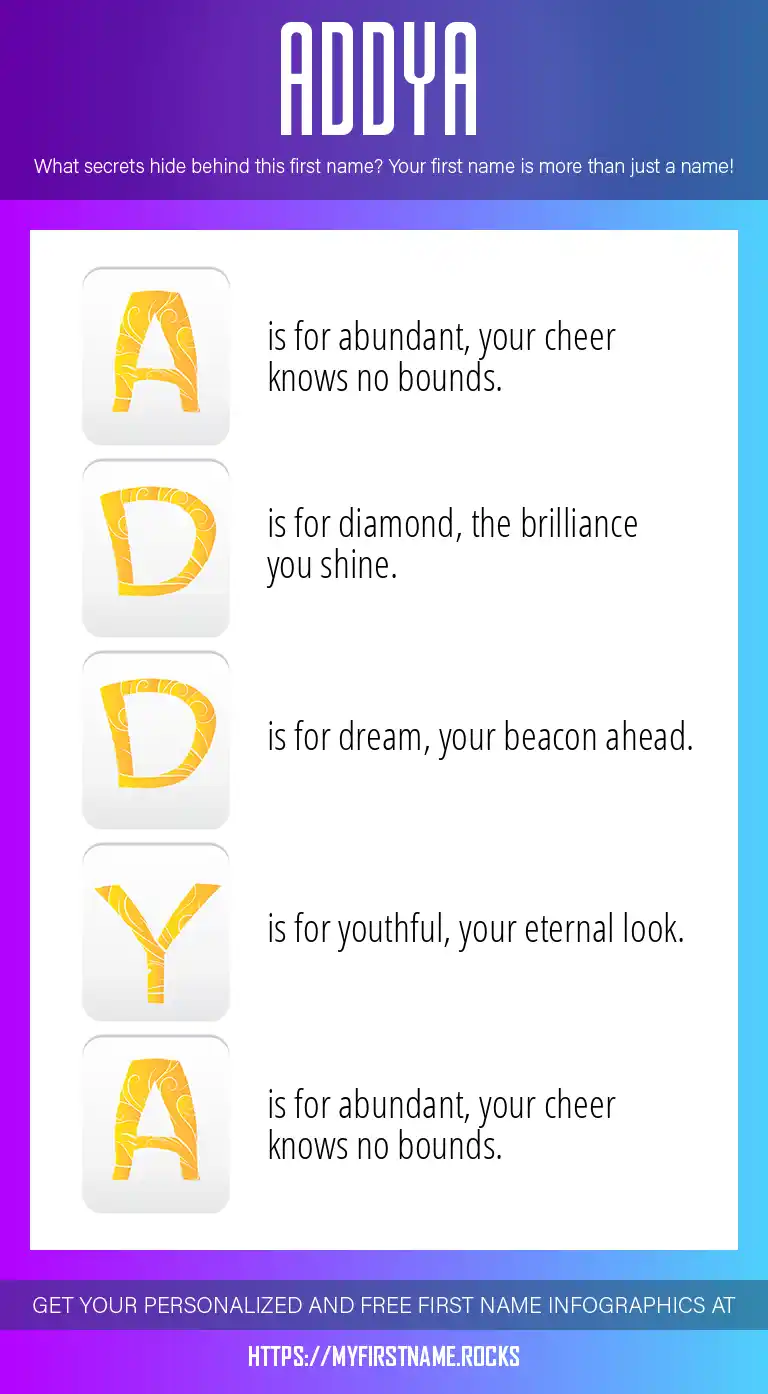 ADDYA

What secrets hide behind this first name? Your first name is more than just a name!

A is for abundant, your cheer knows no bounds.

D is for diamond, the brilliance you shine.

D is for dream, your beacon ahead.

Y is for youthful, your eternal look.

A is for abundant, your cheer knows no bounds.

GET YOUR PERSONALIZED AND FREE FIRST NAME INFOGRAPHICS AT

HTTPS://MYFIRSTNAME.ROCKS