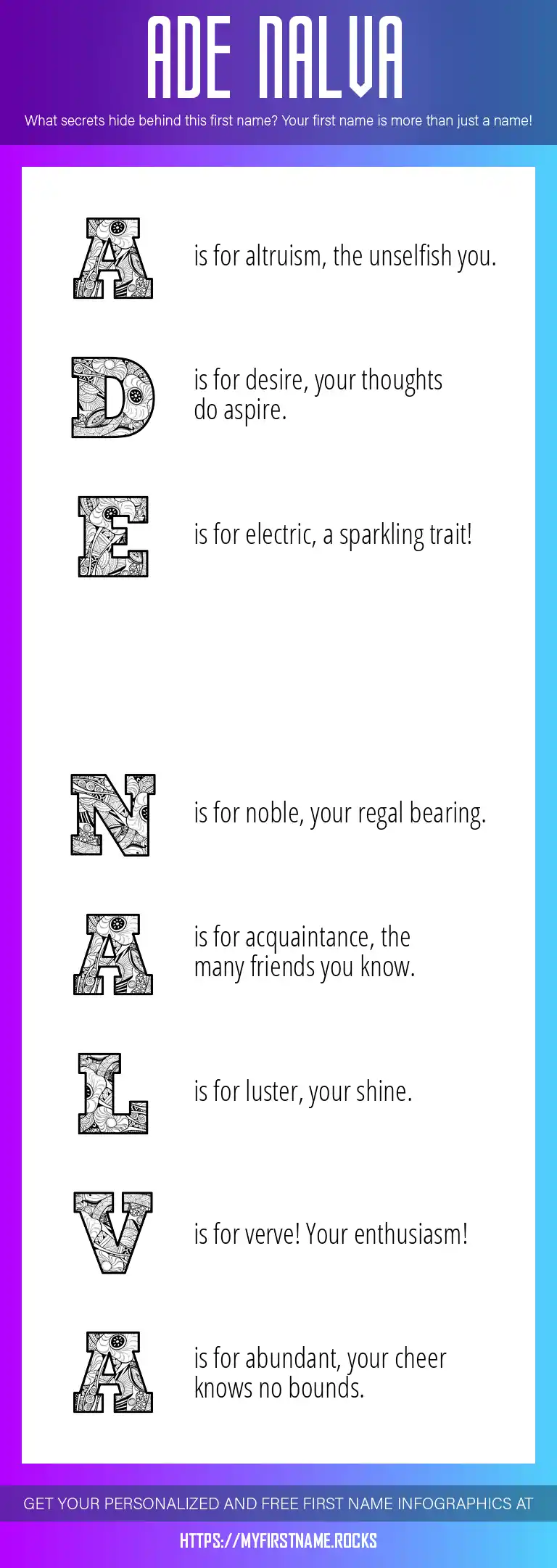 ADE NALVA

What secrets hide behind this first name? Your first name is more than just a name!

A is for altruism, the unselfish you.

D is for desire, your thoughts do aspire.

E is for electric, a sparkling trait!

N is for noble, your regal bearing.

A is for acquaintance, the many friends you know.

L is for luster, your shine.

V is for verve! Your enthusiasm!

A is for abundant, your cheer knows no bounds.

GET YOUR PERSONALIZED AND FREE FIRST NAME INFOGRAPHICS AT

HTTPS://MYFIRSTNAME.ROCKS