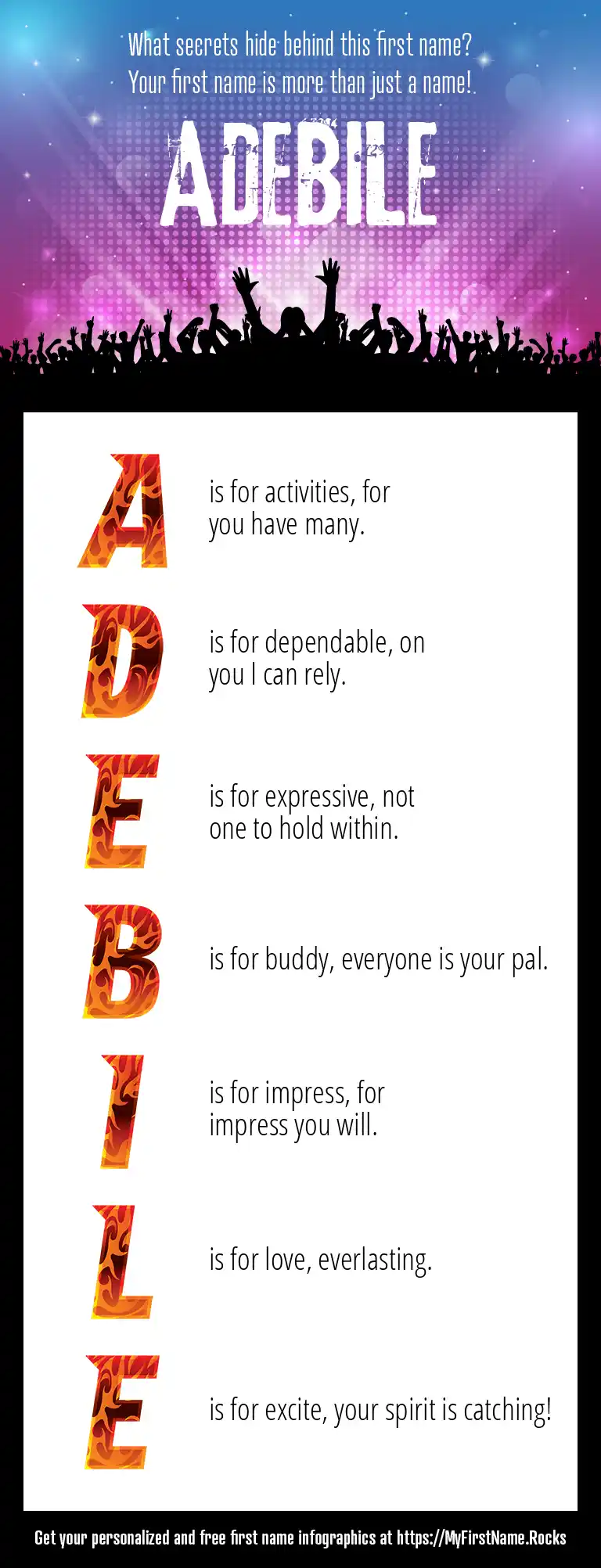 What secrets hide behind this first name?
Your first name is more than just a name!

ADEBILE

A is for activities, for you have many.

D is for dependable, on you I can rely.

E is for expressive, not one to hold within.

B is for buddy, everyone is your pal.

I is for impress, for impress you will.

L is for love, everlasting.

E is for excite, your spirit is catching!

Get your personalized and free first name infographics at https://MyFirstName.Rocks