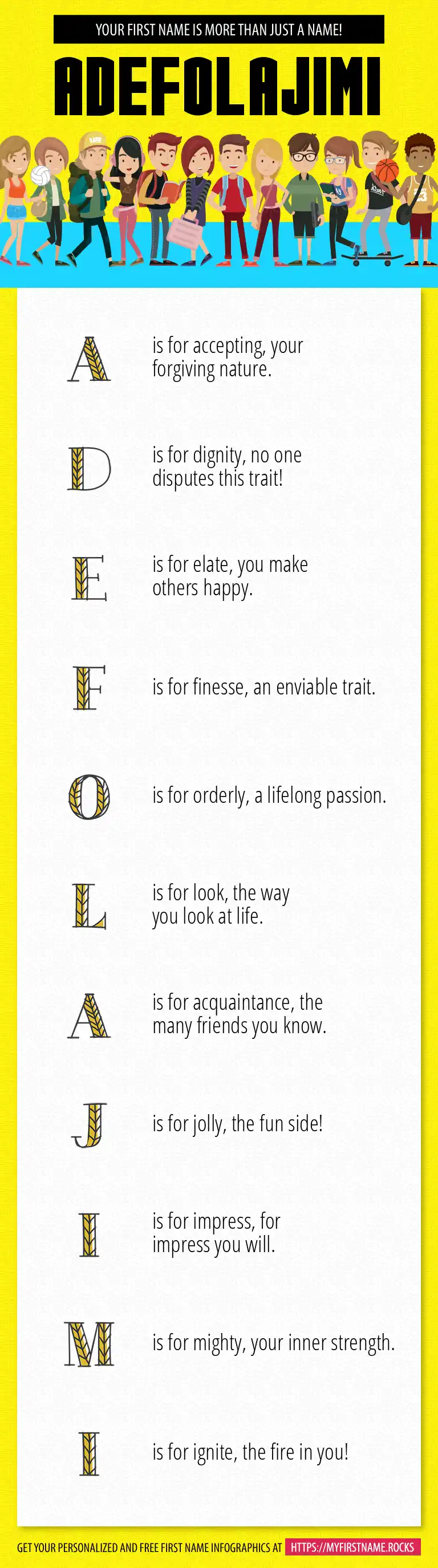 YOUR FIRST NAME IS MORE THAN JUST A NAME!

ADEFOLAJIMI

A is for accepting, your forgiving nature.

D is for dignity, no one disputes this trait!

E is for elate, you make others happy.

F is for finesse, an enviable trait.

O is for orderly, a lifelong passion.

L is for look, the way you look at life.

A is for acquaintance, the many friends you know.

J is for jolly, the fun side!

I is for impress, for impress you will.

M is for mighty, your inner strength.

I is for ignite, the fire in you!

GET YOUR PERSONALIZED AND FREE FIRST NAME INFOGRAPHICS AT HTTPS://MYFIRSTNAME.ROCKS