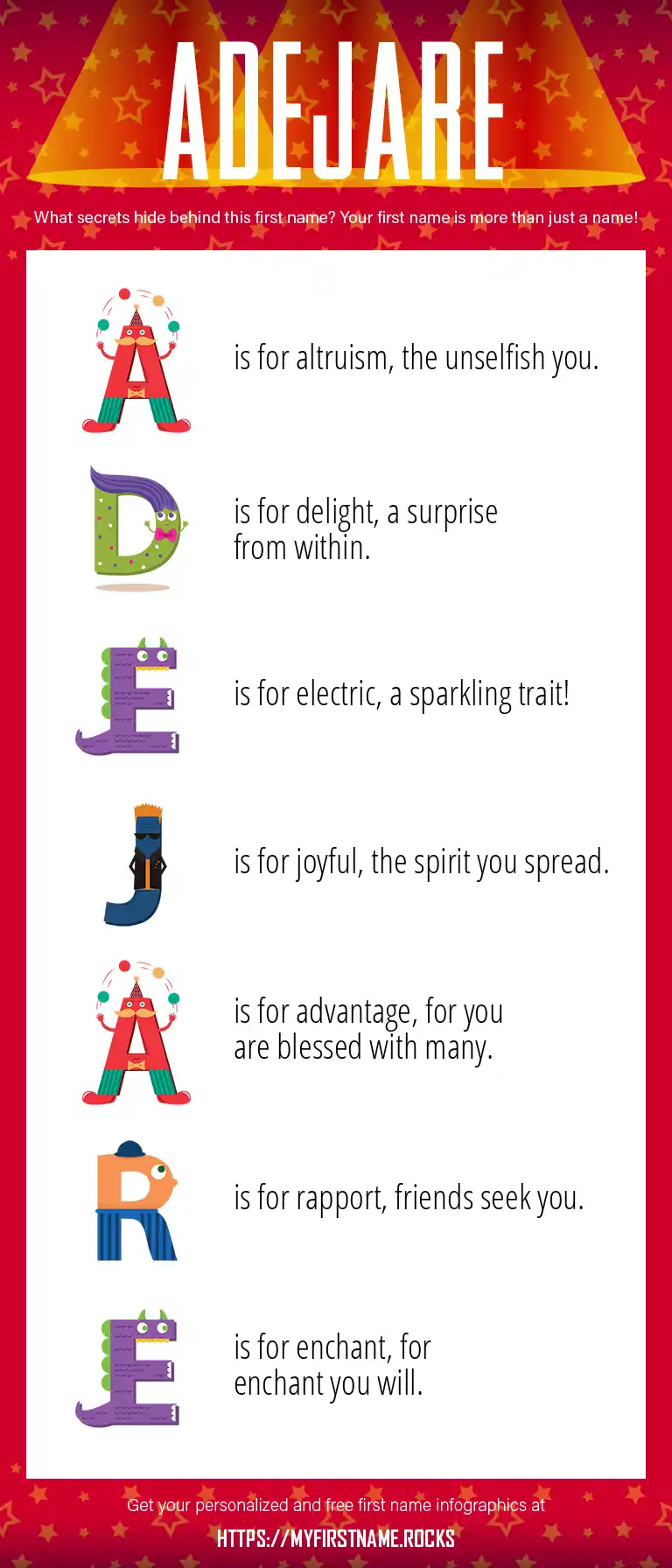 ADEJARE

What secrets hide behind this first name? Your first name is more than just a name!

A is for altruism, the unselfish you.

D is for delight, a surprise from within.

E is for electric, a sparkling trait!

J is for joyful, the spirit you spread.

A is for advantage, for you are blessed with many.

R is for rapport, friends seek you.

E is for enchant, for enchant you will.

Get your personalized and free first name infographics at

HTTPS://MYFIRSTNAME.ROCKS