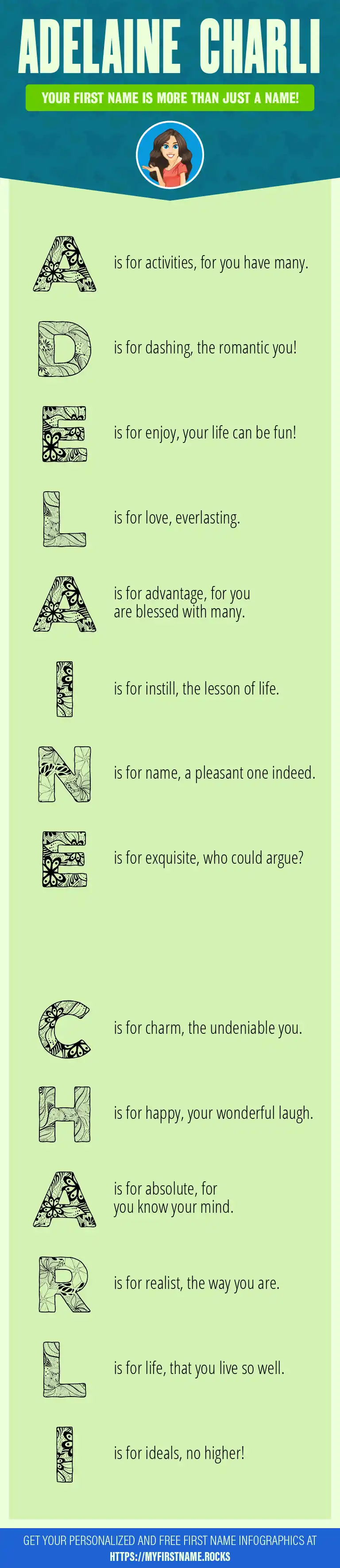 ADELAINE CHARLI

YOUR FIRST NAME IS MORE THAN JUST A NAME!

A is for activities, for you have many.

D is for dashing, the romantic you!

E is for enjoy, your life can be fun!

L is for love, everlasting.

A is for advantage, for you are blessed with many.

I is for instill, the lesson of life.

N is for name, a pleasant one indeed.

E is for exquisite, who could argue?

C is for charm, the undeniable you.

H is for happy, your wonderful laugh.

A is for absolute, for you know your mind.

R is for realist, the way you are.

L is for life, that you live so well.

I is for ideals, no higher!

GET YOUR PERSONALIZED AND FREE FIRST NAME INFOGRAPHICS AT HTTPS://MYFIRSTNAME.ROCKS