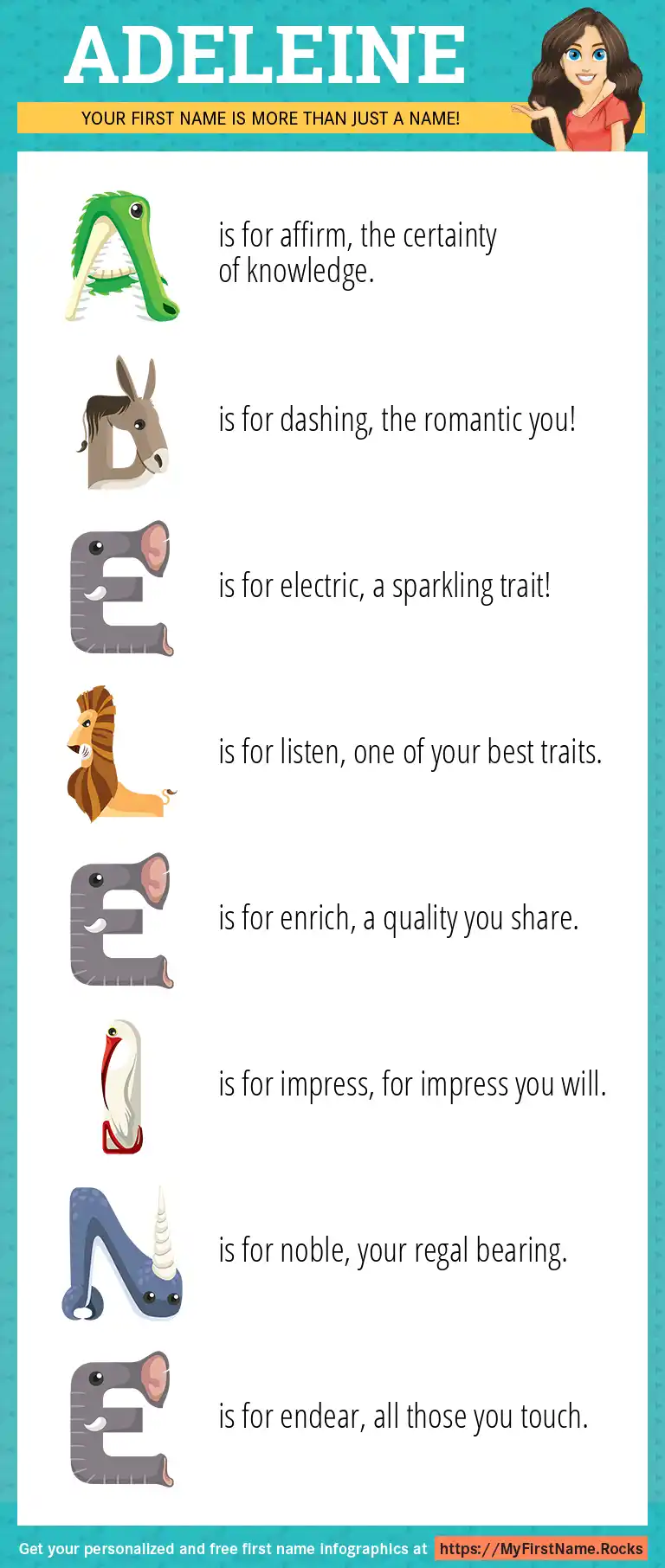 ADELEINE

YOUR FIRST NAME IS MORE THAN JUST A NAME!

A is for affirm, the certainty of knowledge.

D is for dashing, the romantic you!

E is for electric, a sparkling trait!

L is for listen, one of your best traits.

E is for enrich, a quality you share.

I is for impress, for impress you will.

N is for noble, your regal bearing.

E is for endear, all those you touch.

Get your personalized and free first name infographics at https://MyFirstName.Rocks