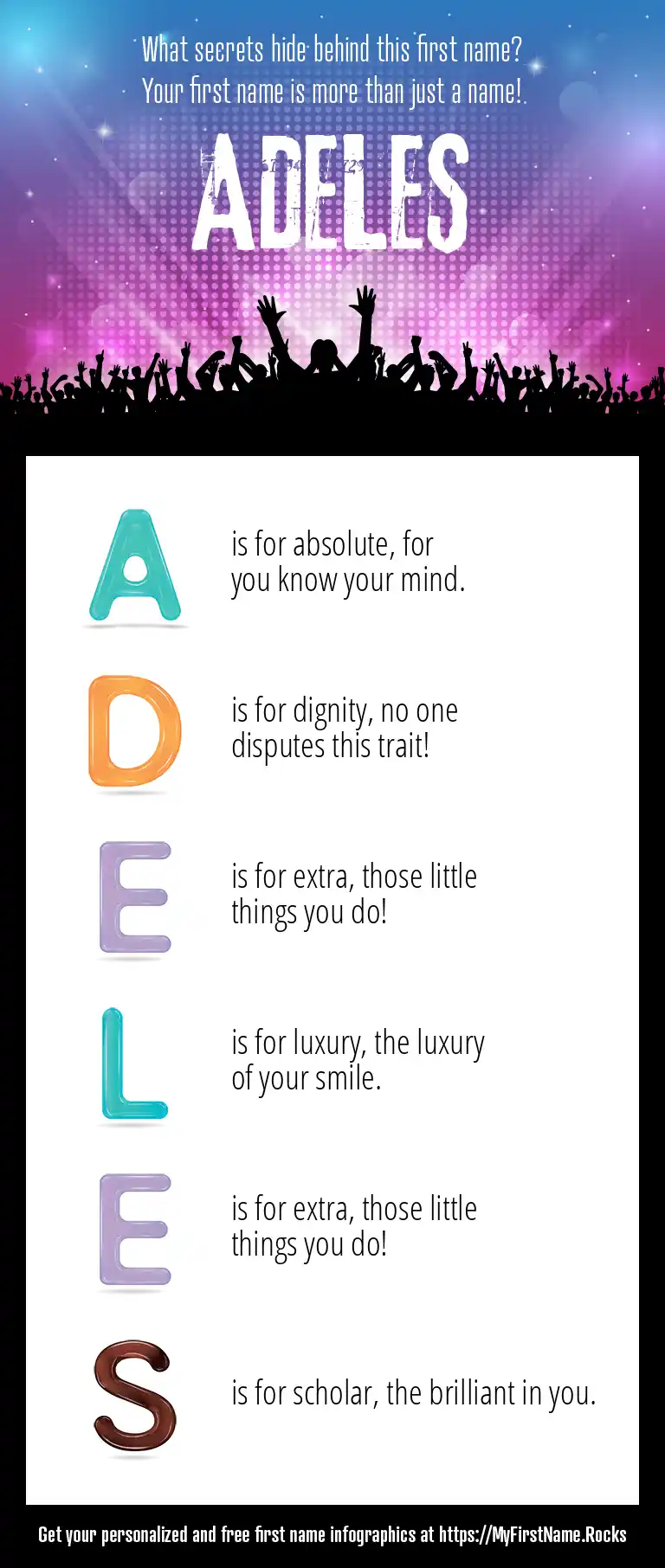 What secrets hide behind this first name?
Your first name is more than just a name!

ADELES

A is for absolute, for you know your mind.

D is for dignity, no one disputes this trait!

E is for extra, those little things you do!

L is for luxury, the luxury of your smile.

E is for extra, those little things you do!

S is for scholar, the brilliant in you.

Get your personalized and free first name infographics at https://MyFirstName.Rocks