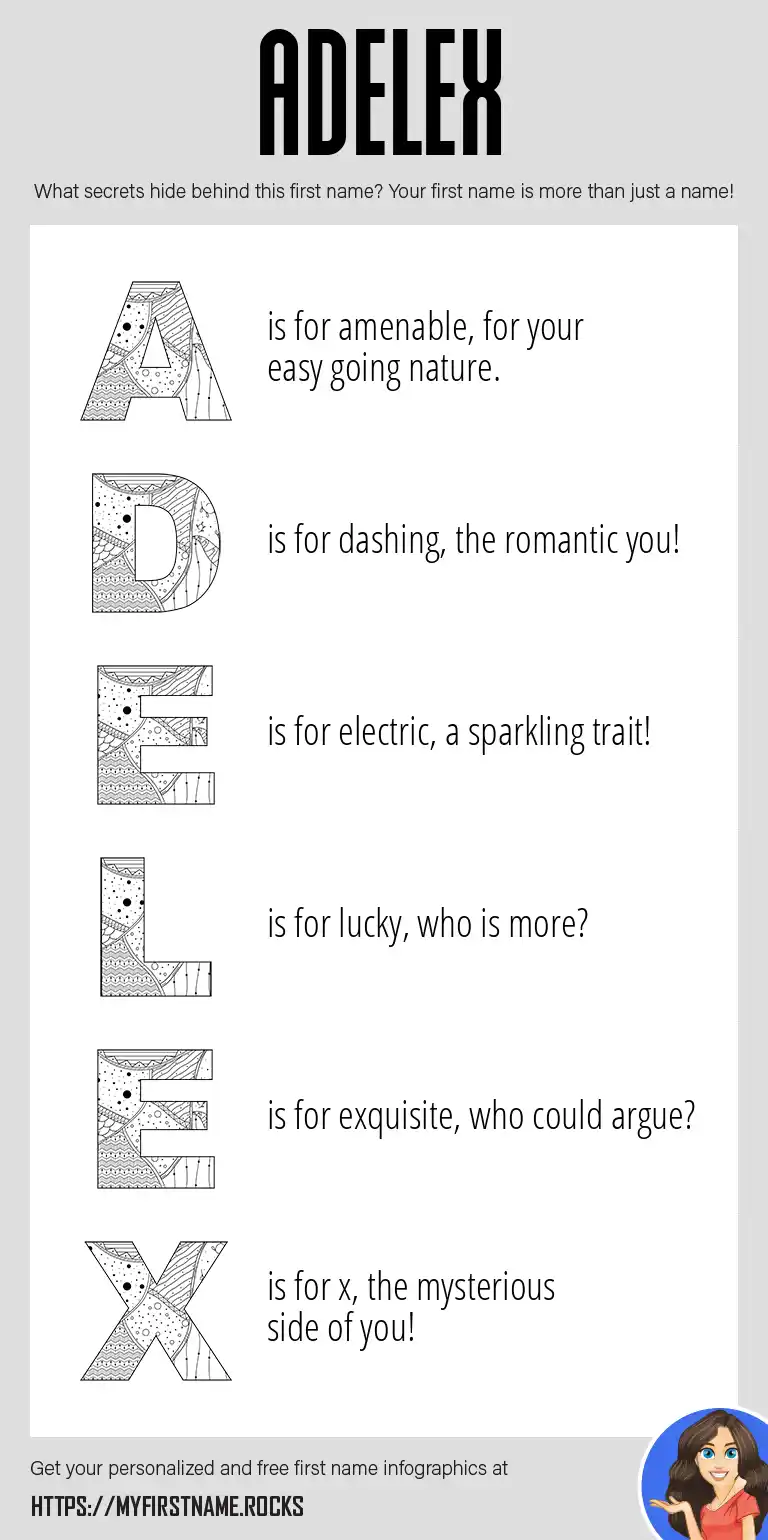 ADELEX

What secrets hide behind this first name? Your first name is more than just a name!

A is for amenable, for your easy going nature.

D is for dashing, the romantic you!

E is for electric, a sparkling trait!

L is for lucky, who is more?

E is for exquisite, who could argue?

X is for x, the mysterious side of you!

Get your personalized and free first name infographics at

HTTPS://MYFIRSTNAME.ROCKS