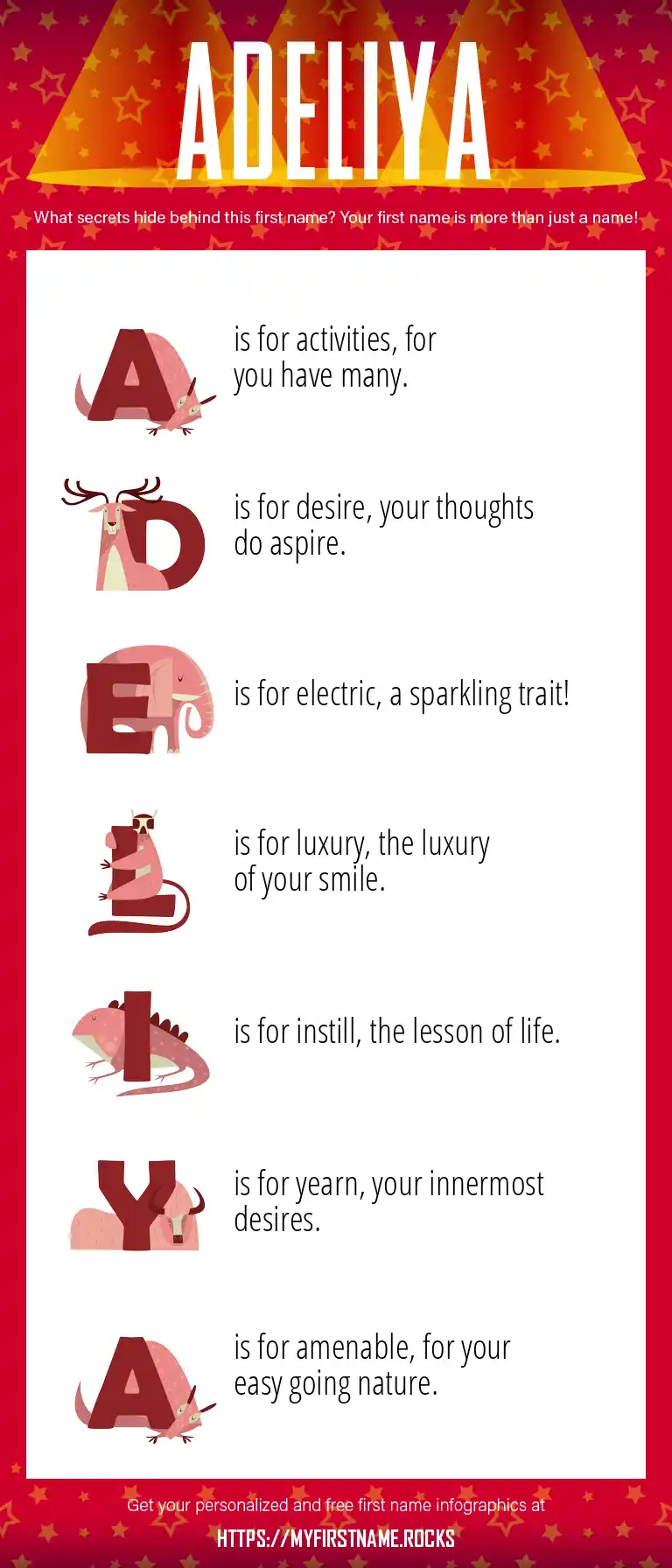 ADELIYA

What secrets hide behind this first name? Your first name is more than just a name!

A is for activities, for you have many.

D is for desire, your thoughts do aspire.

E is for electric, a sparkling trait!

L is for luxury, the luxury of your smile.

I is for instill, the lesson of life.

Y is for yearn, your innermost desires.

A is for amenable, for your easy going nature.

Get your personalized and free first name infographics at

HTTPS://MYFIRSTNAME.ROCKS