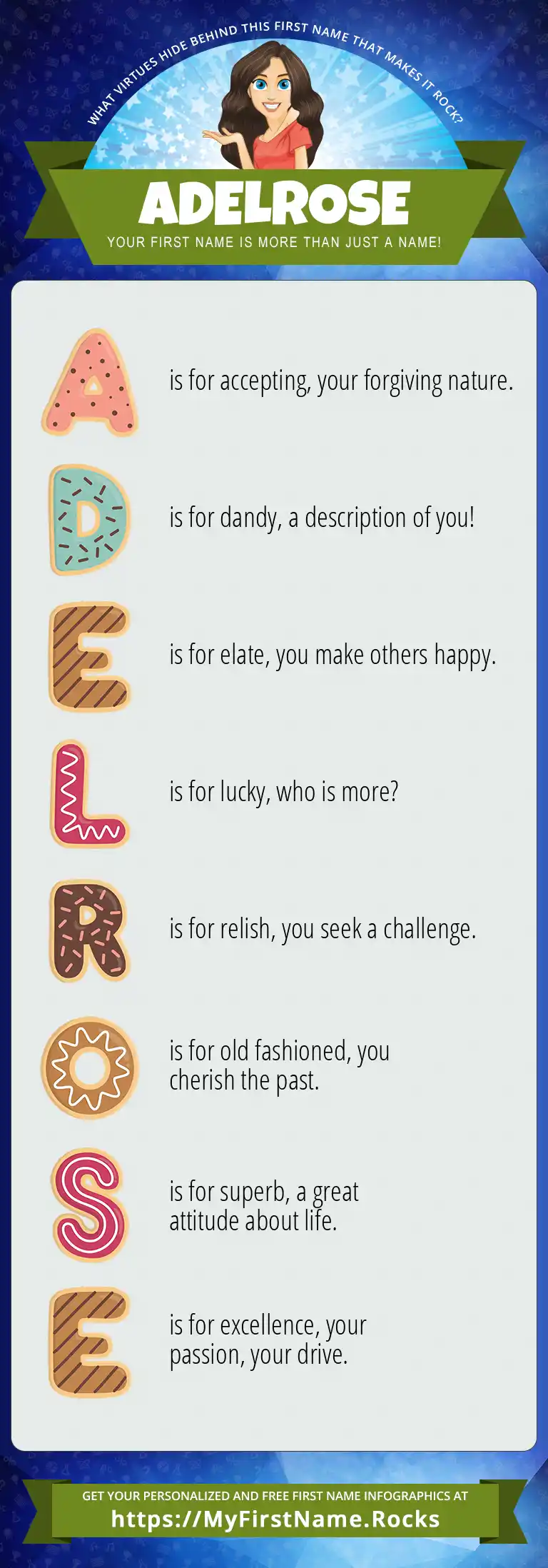 WHAT VIRTUES HIDE BEHIND THIS FIRST NAME THAT MAKES IT ROCK?

ADELROSE

YOUR FIRST NAME IS MORE THAN JUST A NAME!

A is for accepting, your forgiving nature.

D is for dandy, a description of you!

E is for elate, you make others happy.

L is for lucky, who is more?

R is for relish, you seek a challenge.

O is for old fashioned, you cherish the past.

S is for superb, a great attitude about life.

E is for excellence, your passion, your drive.

GET YOUR PERSONALIZED AND FREE FIRST NAME INFOGRAPHICS AT

https://MyFirstName.Rocks