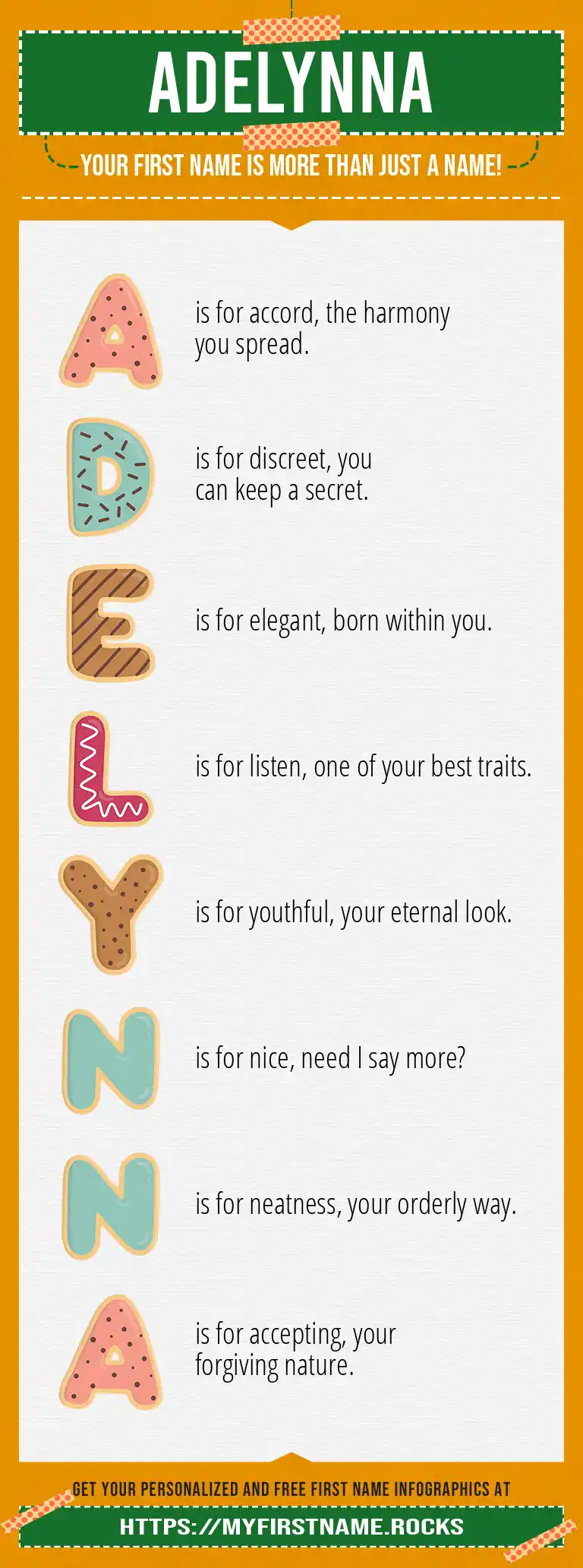 ADELYNNA

YOUR FIRST NAME IS MORE THAN JUST A NAME!

A is for accord, the harmony you spread.

D is for discreet, you can keep a secret.

E is for elegant, born within you.

L is for listen, one of your best traits.

Y is for youthful, your eternal look.

N is for nice, need I say more?

N is for neatness, your orderly way.

A is for accepting, your forgiving nature.

GET YOUR PERSONALIZED AND FREE FIRST NAME INFOGRAPHICS AT

HTTPS://MYFIRSTNAME.ROCKS