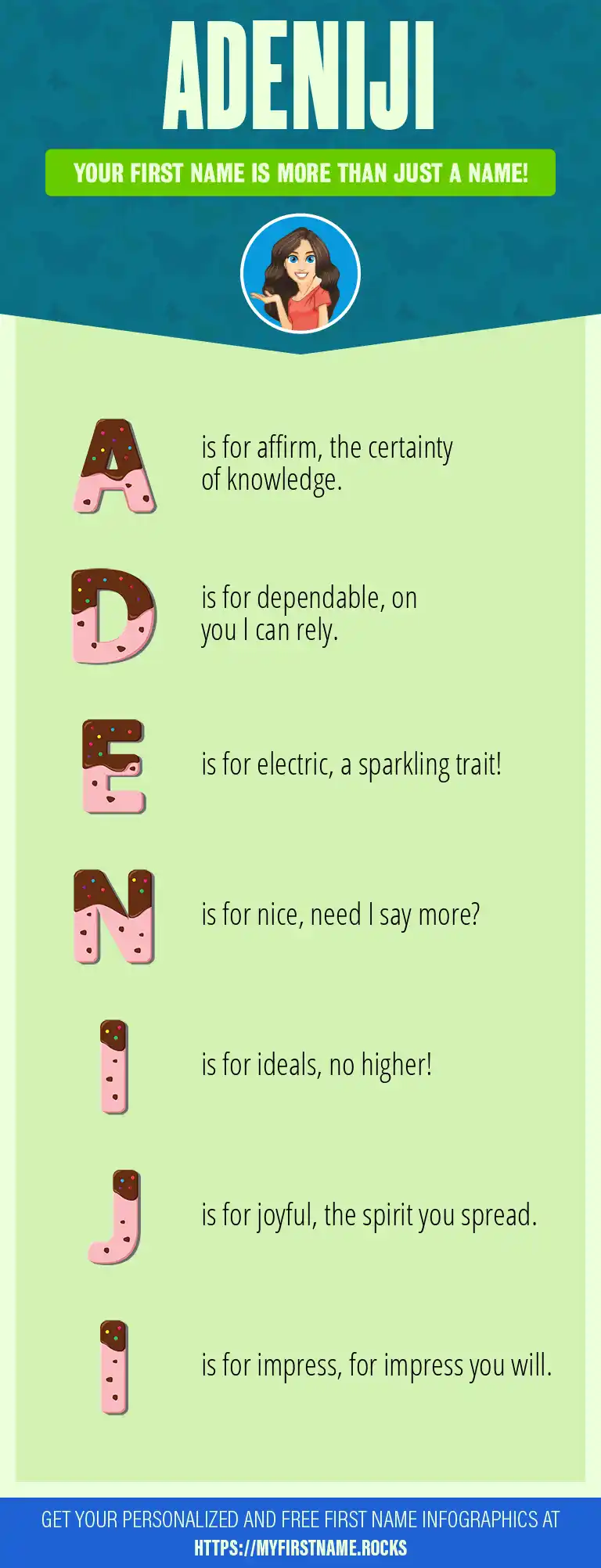 ADENIJI

YOUR FIRST NAME IS MORE THAN JUST A NAME!

A is for affirm, the certainty of knowledge.

D is for dependable, on you I can rely.

E is for electric, a sparkling trait!

N is for nice, need I say more?

I is for ideals, no higher!

J is for joyful, the spirit you spread.

I is for impress, for impress you will.

GET YOUR PERSONALIZED AND FREE FIRST NAME INFOGRAPHICS AT HTTPS://MYFIRSTNAME.ROCKS