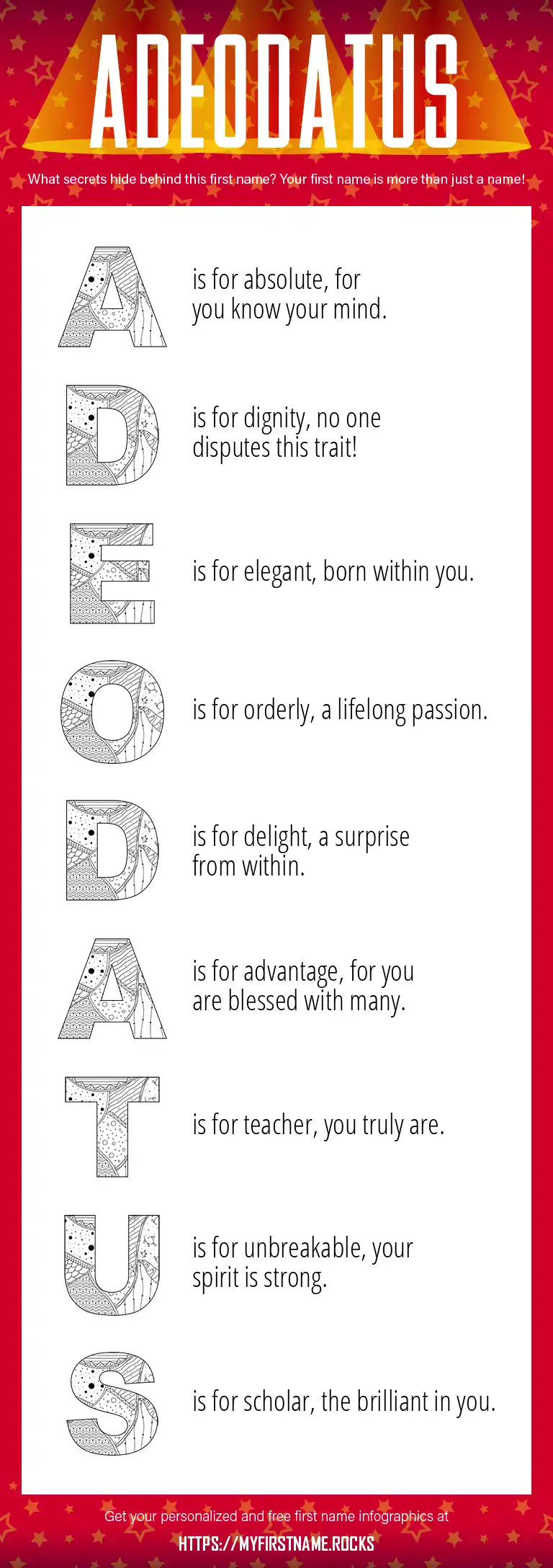 ADEODATUS

What secrets hide behind this first name? Your first name is more than just a name!

A is for absolute, for you know your mind.

D is for dignity, no one disputes this trait!

E is for elegant, born within you.

O is for orderly, a lifelong passion.

D is for delight, a surprise from within.

A is for advantage, for you are blessed with many.

T is for teacher, you truly are.

U is for unbreakable, your spirit is strong.

S is for scholar, the brilliant in you.

Get your personalized and free first name infographics at
HTTPS://MYFIRSTNAME.ROCKS