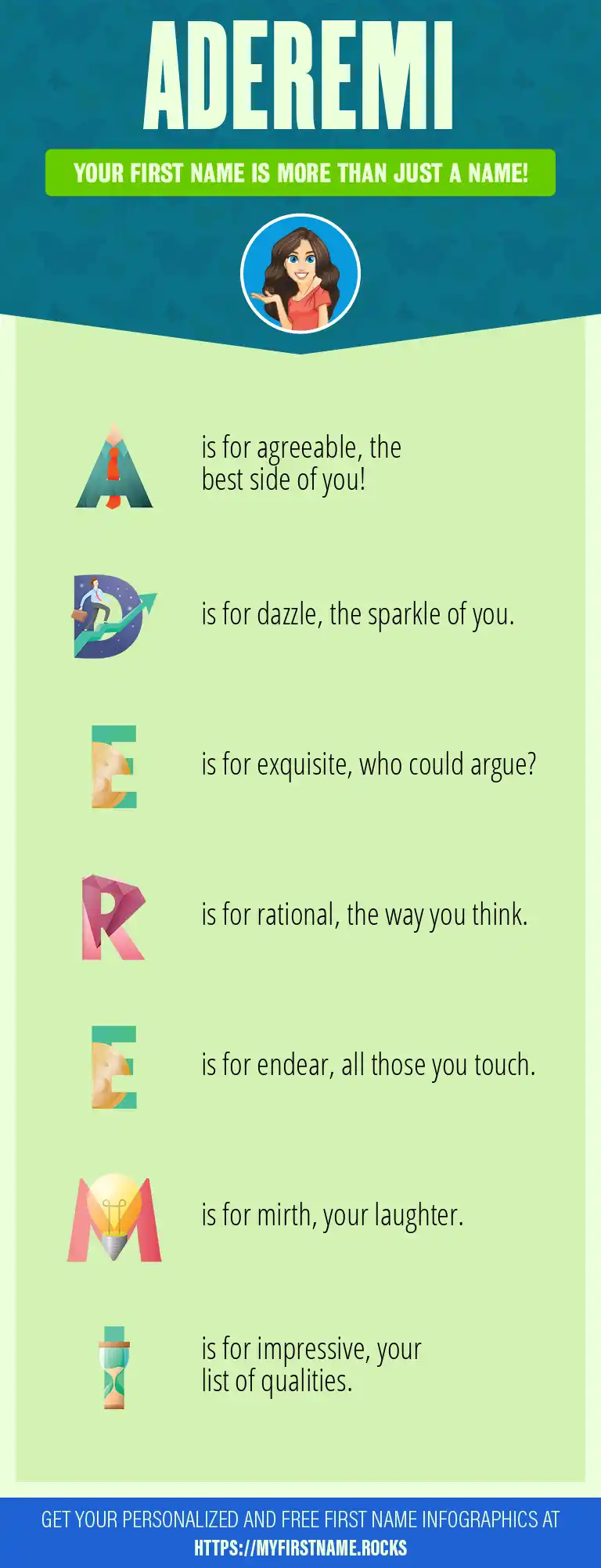 ADEREMI

YOUR FIRST NAME IS MORE THAN JUST A NAME!

A is for agreeable, the best side of you!

D is for dazzle, the sparkle of you.

E is for exquisite, who could argue?

R is for rational, the way you think.

E is for endear, all those you touch.

M is for mirth, your laughter.

I is for impressive, your list of qualities.

GET YOUR PERSONALIZED AND FREE FIRST NAME INFOGRAPHICS AT HTTPS://MYFIRSTNAME.ROCKS