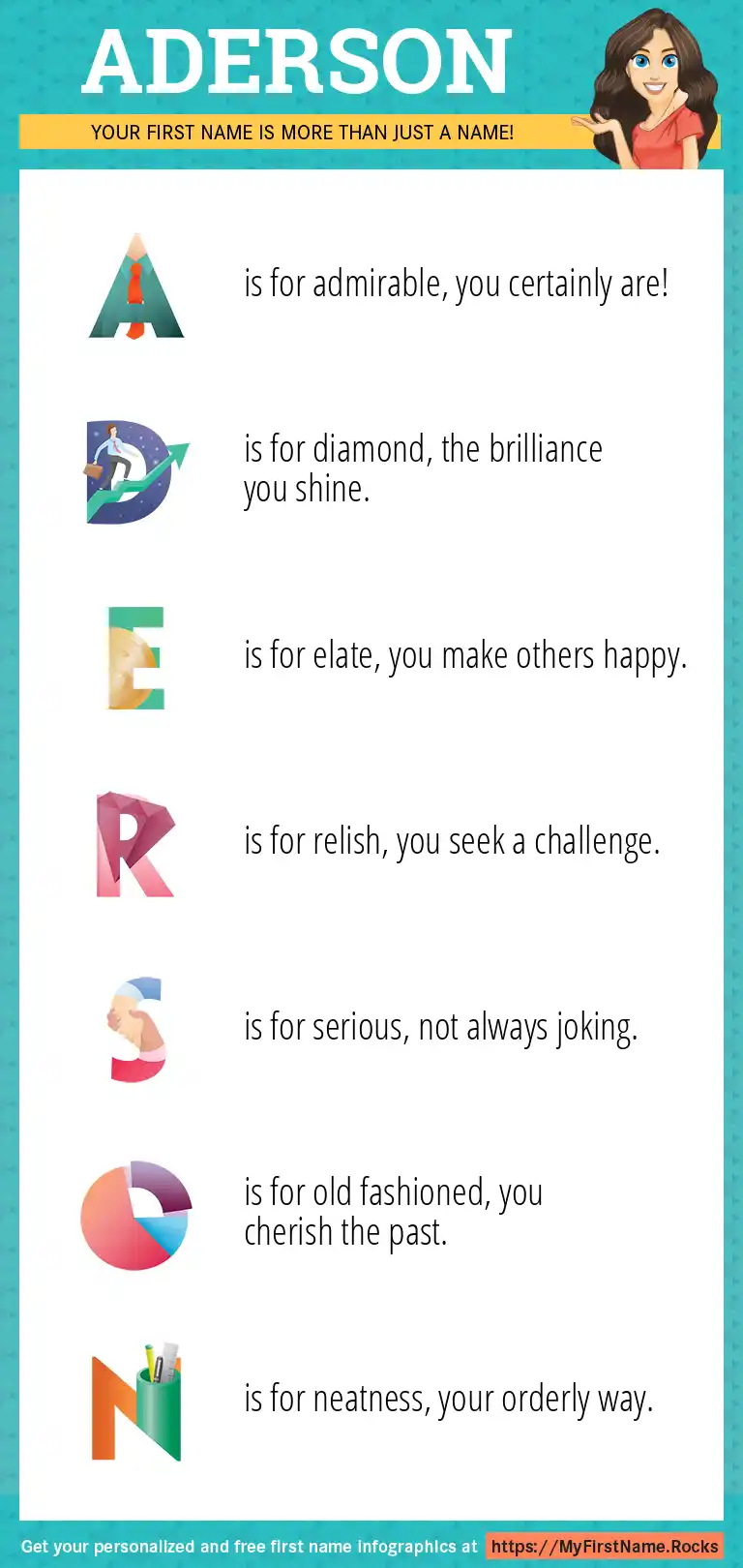 ADERSON

YOUR FIRST NAME IS MORE THAN JUST A NAME!

A is for admirable, you certainly are!

D is for diamond, the brilliance you shine.

E is for elate, you make others happy.

R is for relish, you seek a challenge.

S is for serious, not always joking.

O is for old fashioned, you cherish the past.

N is for neatness, your orderly way.

Get your personalized and free first name infographics at https://MyFirstName.Rocks