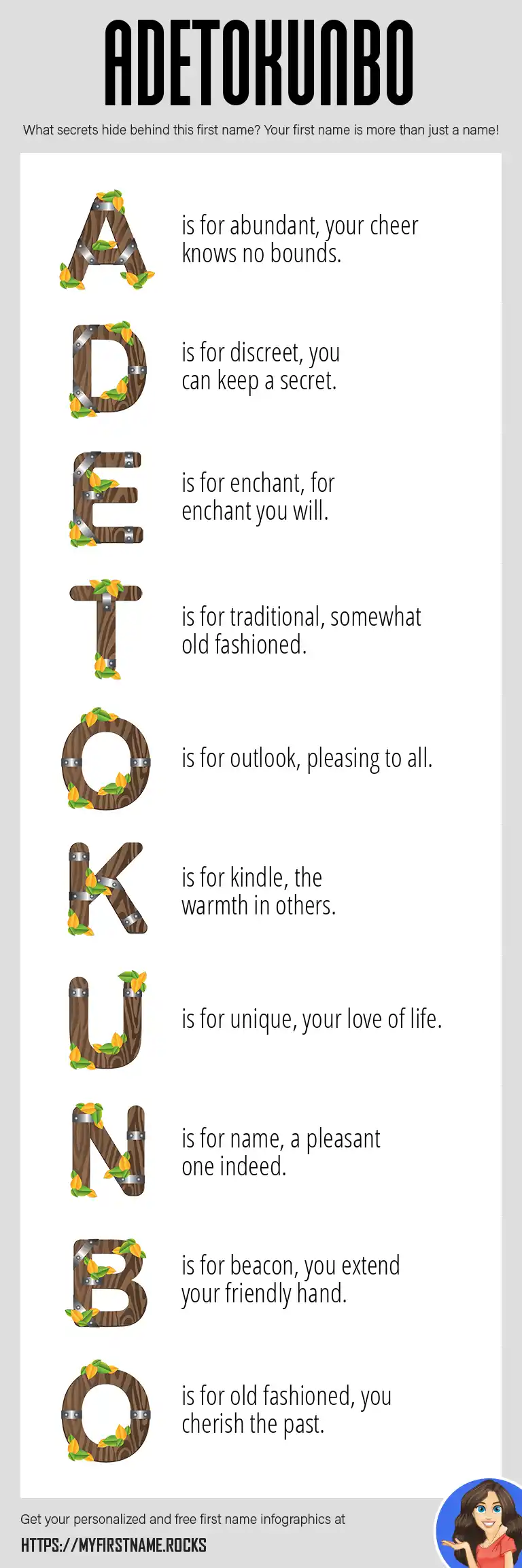 ADETOKUNBO

What secrets hide behind this first name? Your first name is more than just a name!

A is for abundant, your cheer knows no bounds.

D is for discreet, you can keep a secret.

E is for enchant, for enchant you will.

T is for traditional, somewhat old fashioned.

O is for outlook, pleasing to all.

K is for kindle, the warmth in others.

U is for unique, your love of life.

N is for name, a pleasant one indeed.

B is for beacon, you extend your friendly hand.

O is for old fashioned, you cherish the past.

Get your personalized and free first name infographics at

HTTPS://MYFIRSTNAME.ROCKS