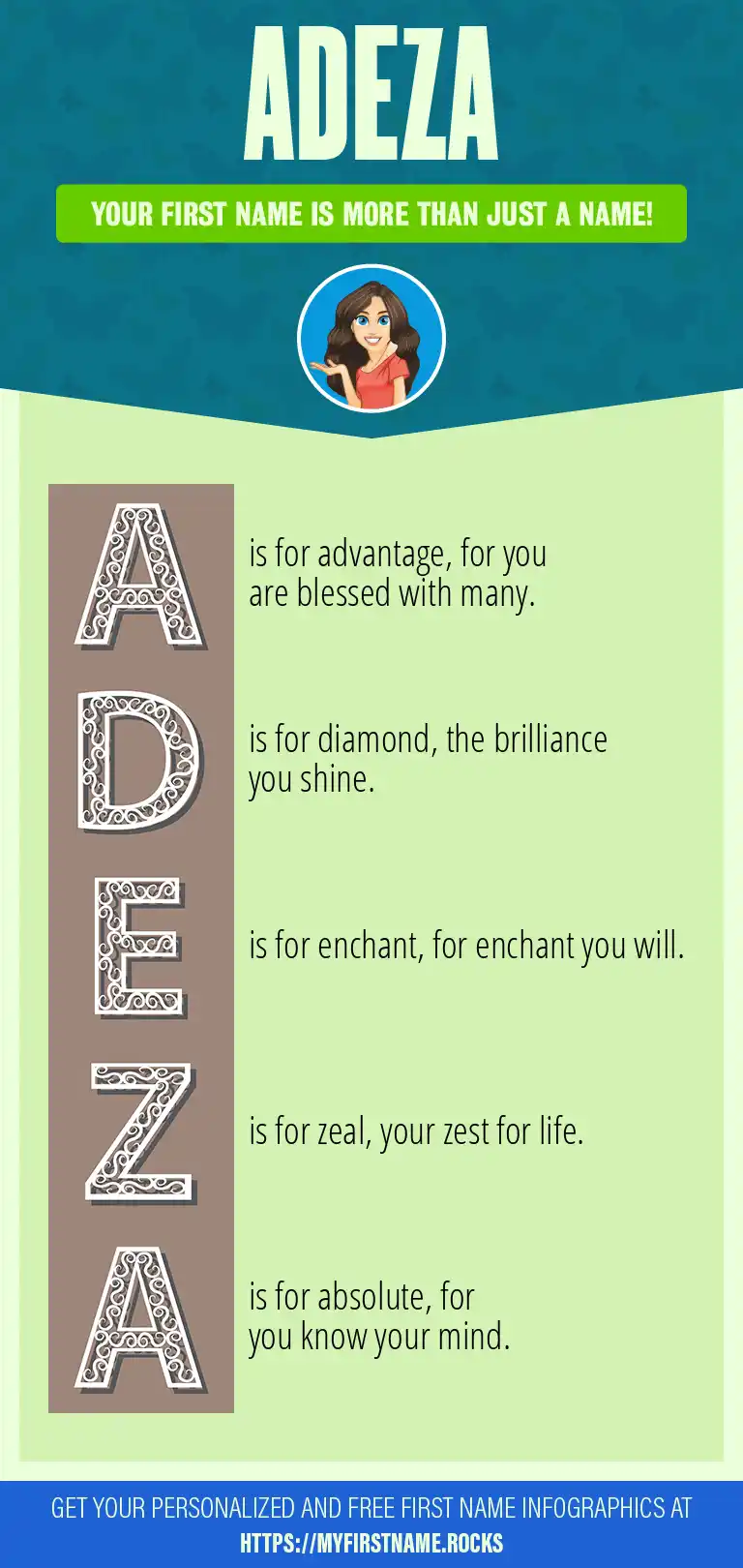 ADEZA

YOUR FIRST NAME IS MORE THAN JUST A NAME!

A is for advantage, for you are blessed with many.

D is for diamond, the brilliance you shine.

E is for enchant, for enchant you will.

Z is for zeal, your zest for life.

A is for absolute, for you know your mind.

GET YOUR PERSONALIZED AND FREE FIRST NAME INFOGRAPHICS AT HTTPS://MYFIRSTNAME.ROCKS